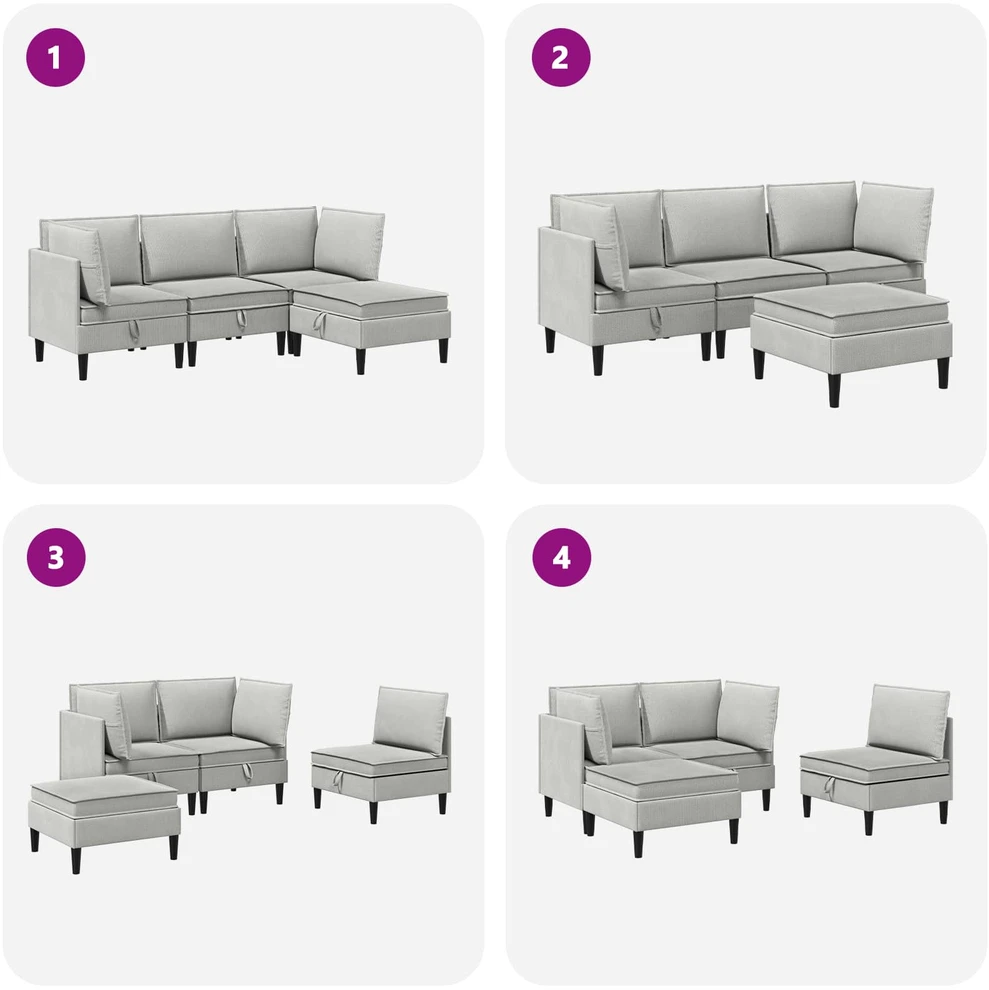 1

2

3

4