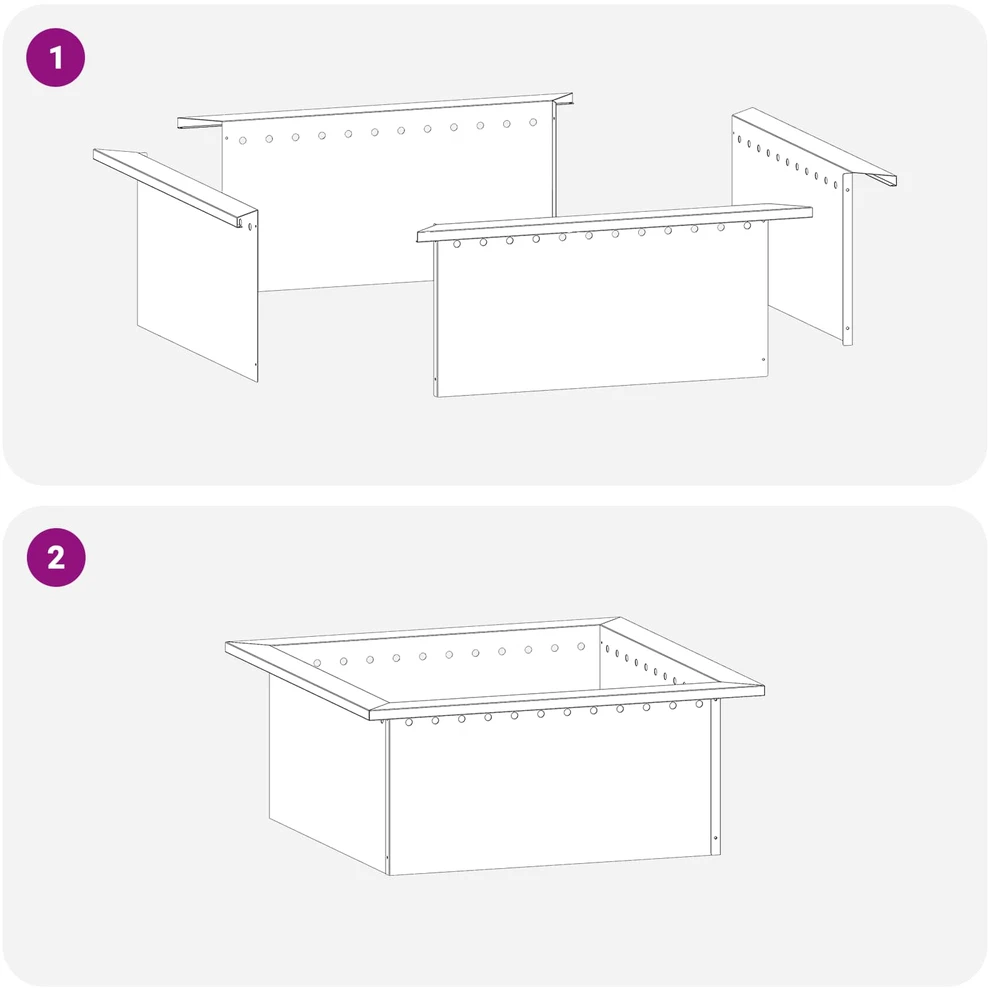 1

2