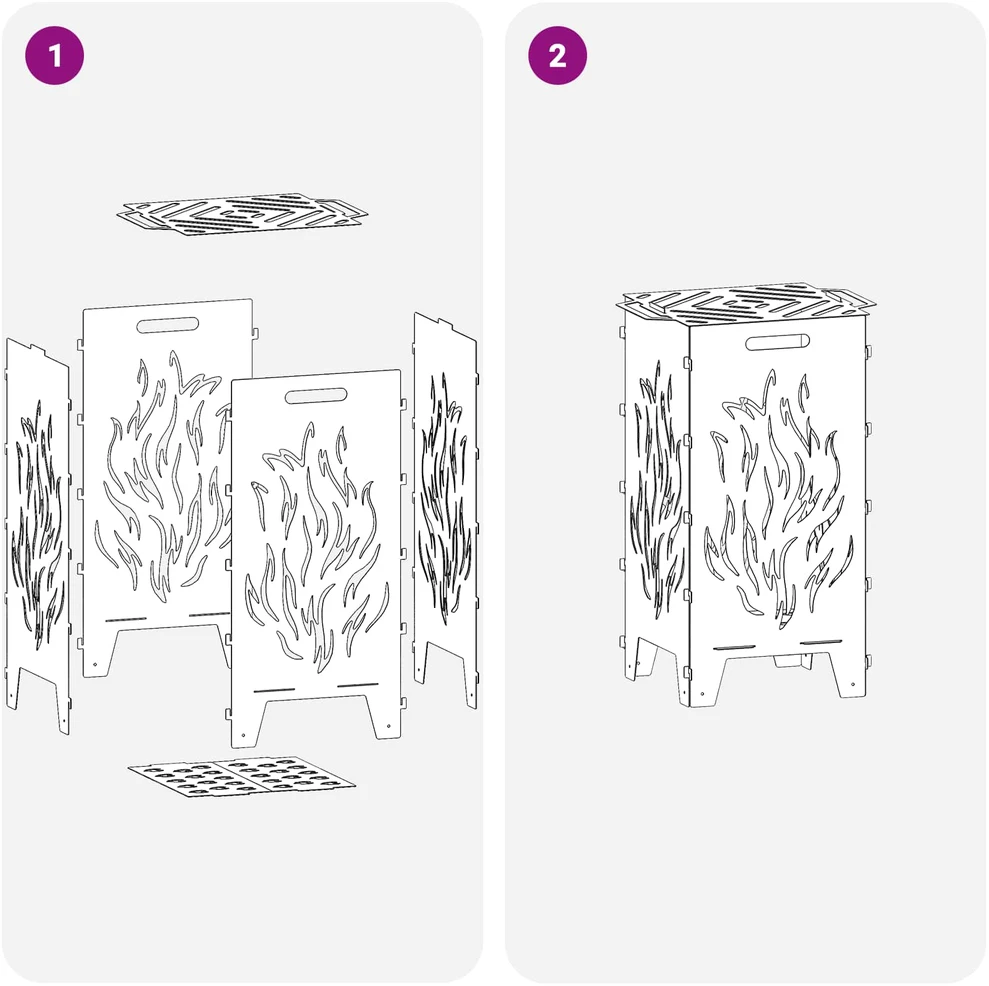 1

2