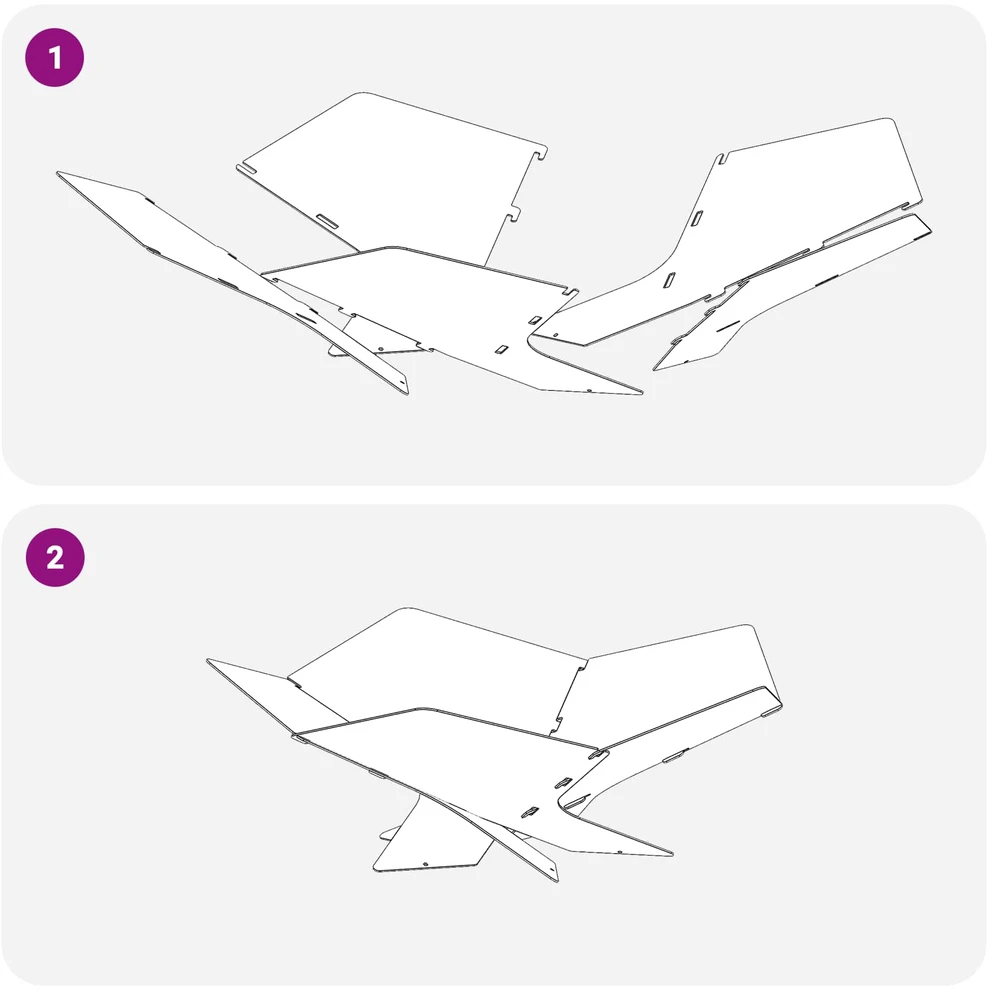 1

2