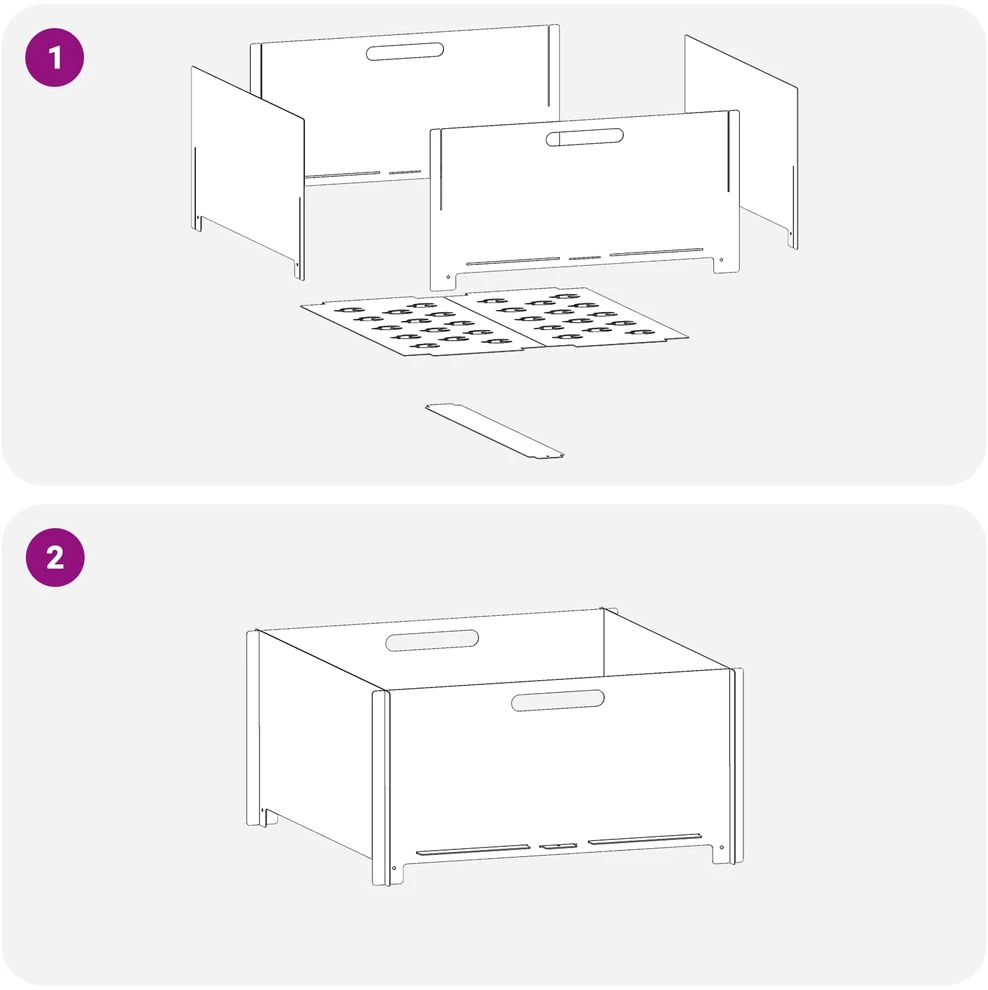 1

2