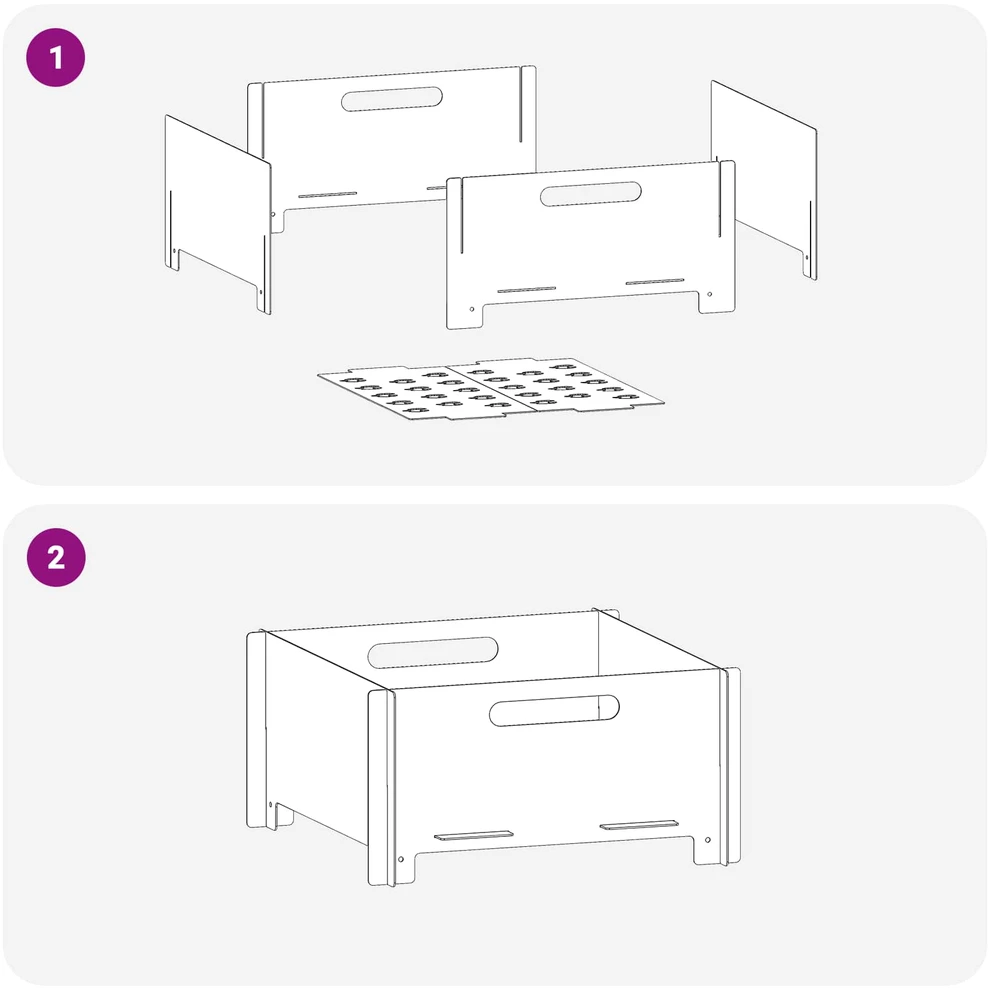 1

2