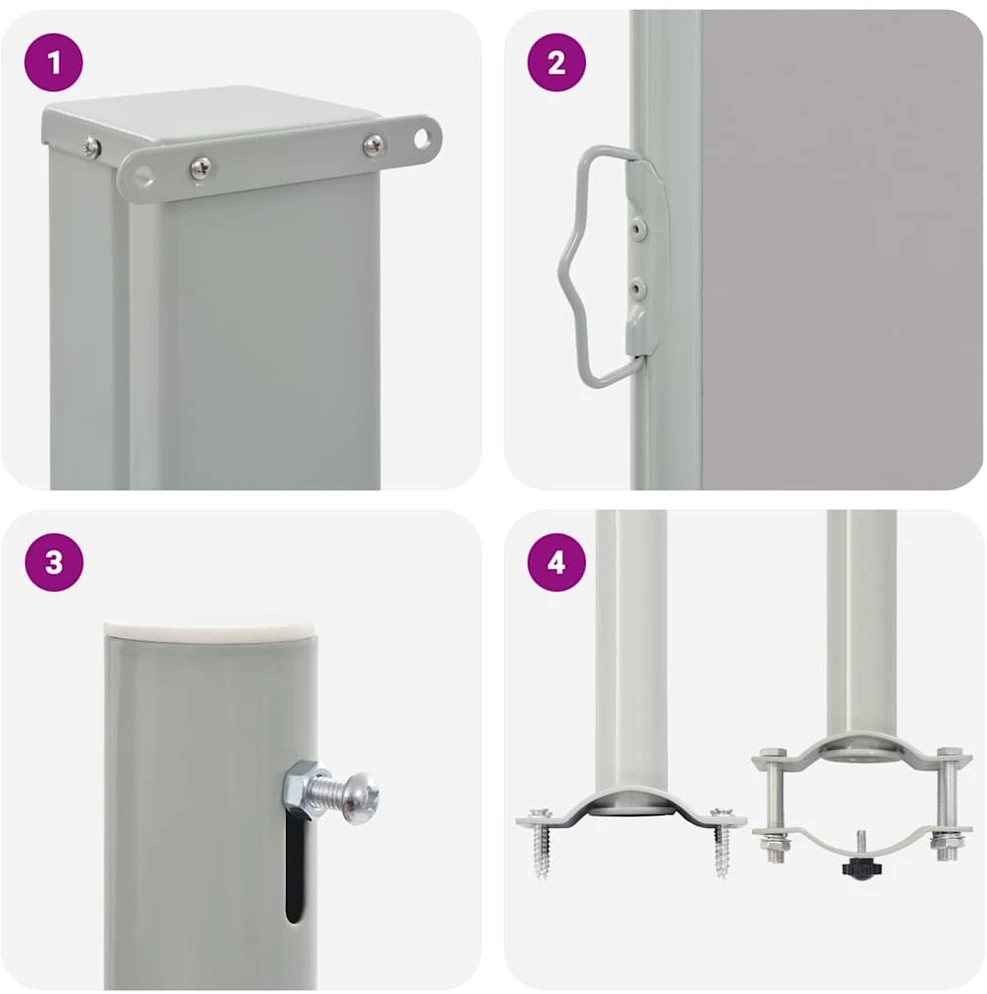 1

2

3

4