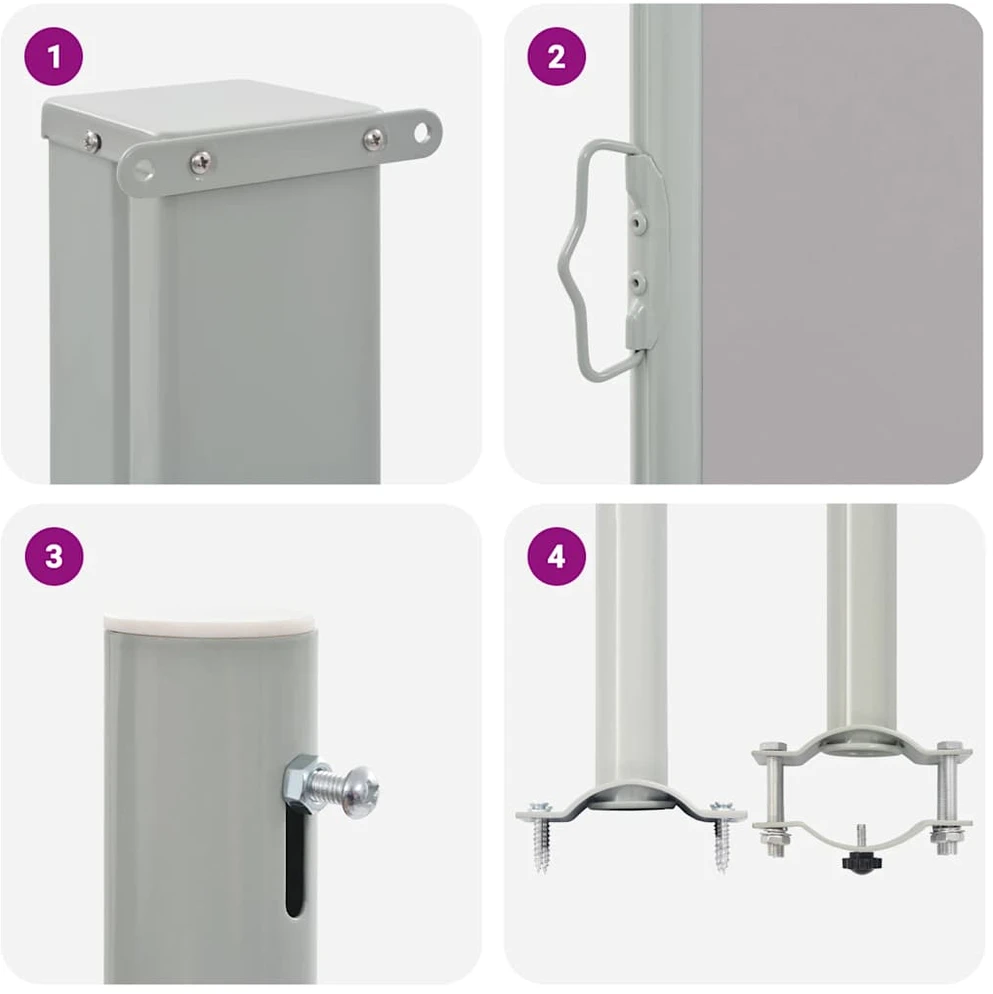 1

2

3

4