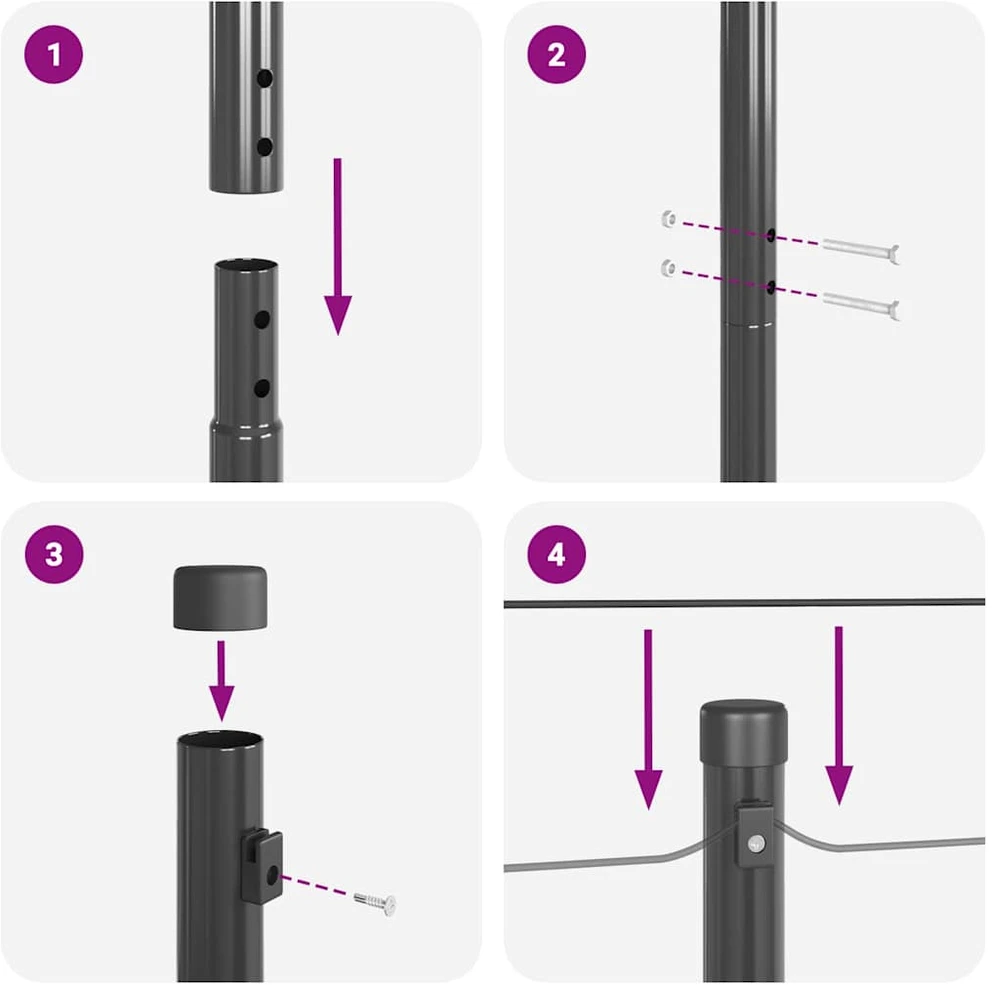 1

2

3

4