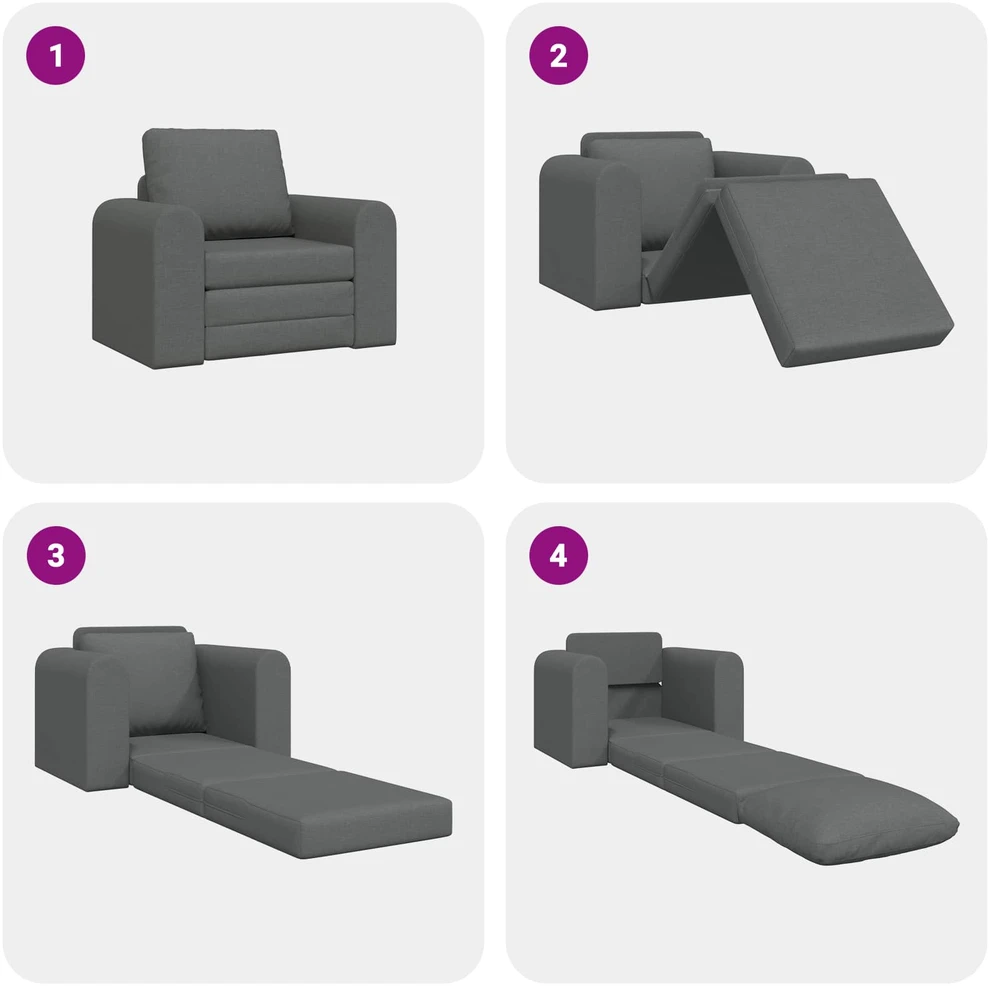 1

2

3

4