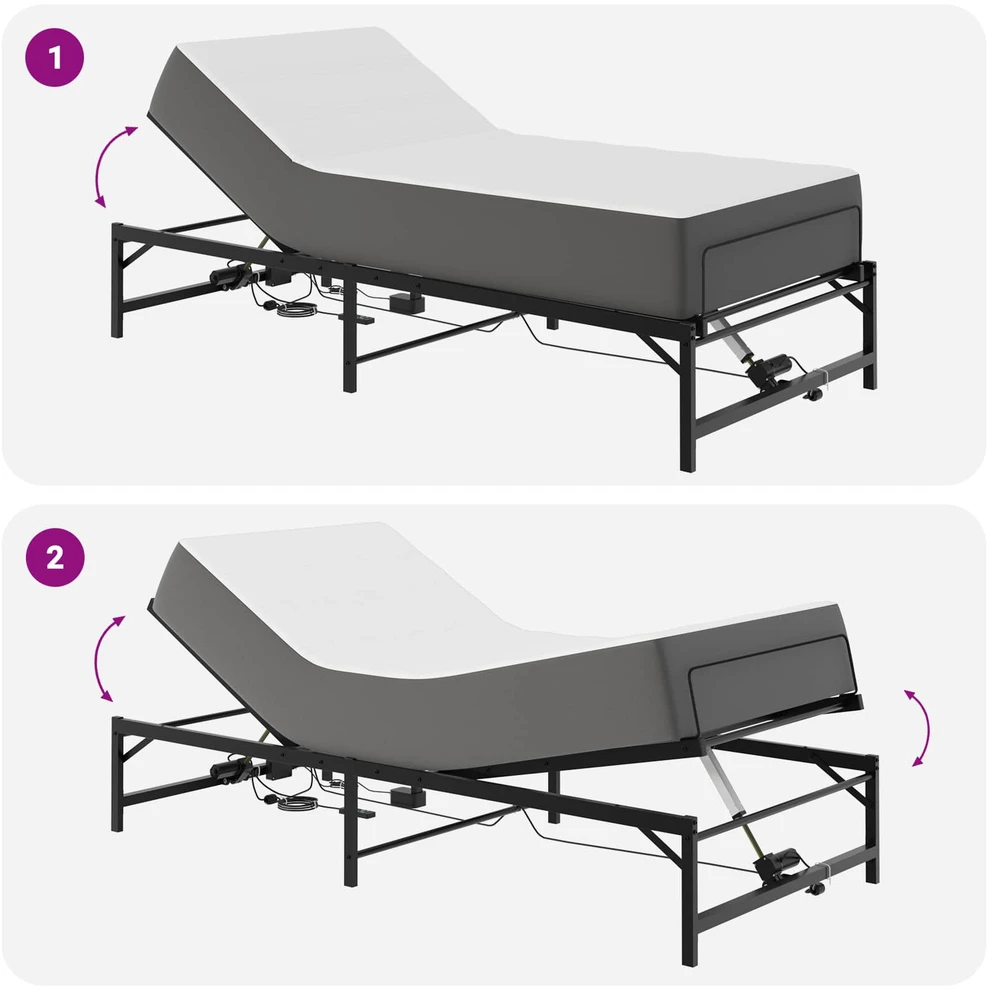 1

2