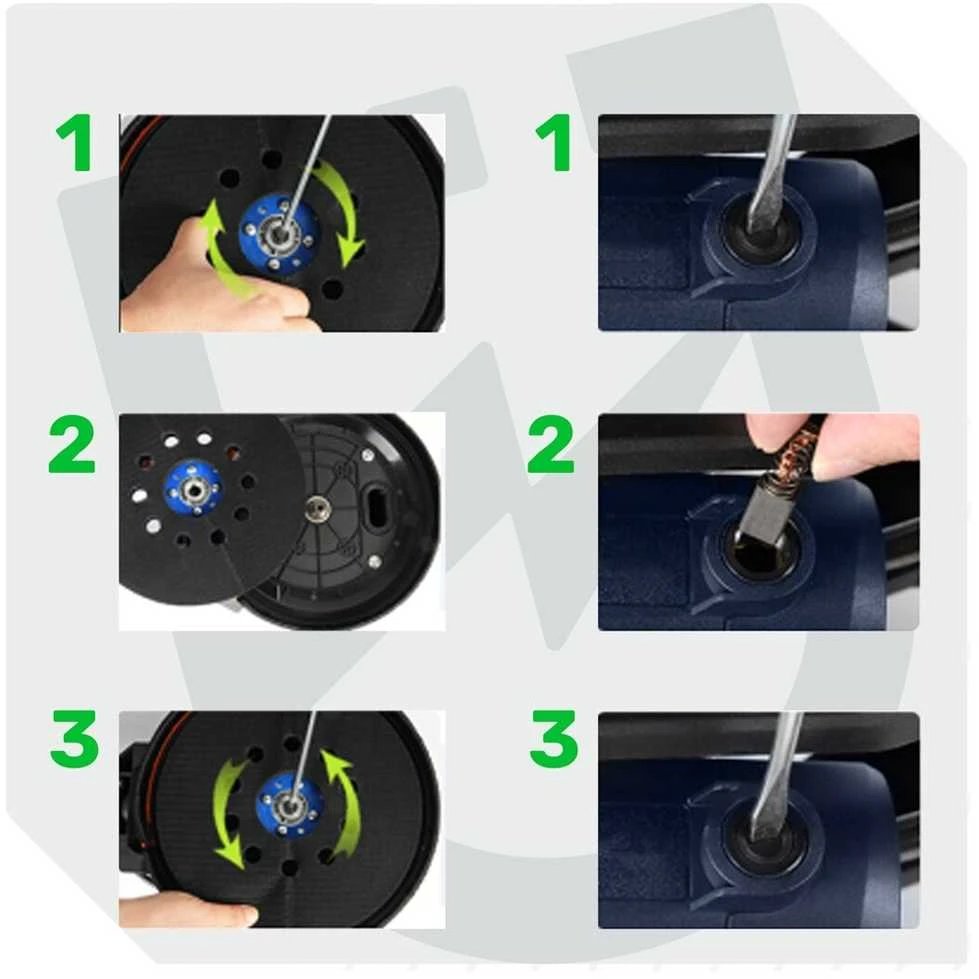 1

2

3

1

2

3