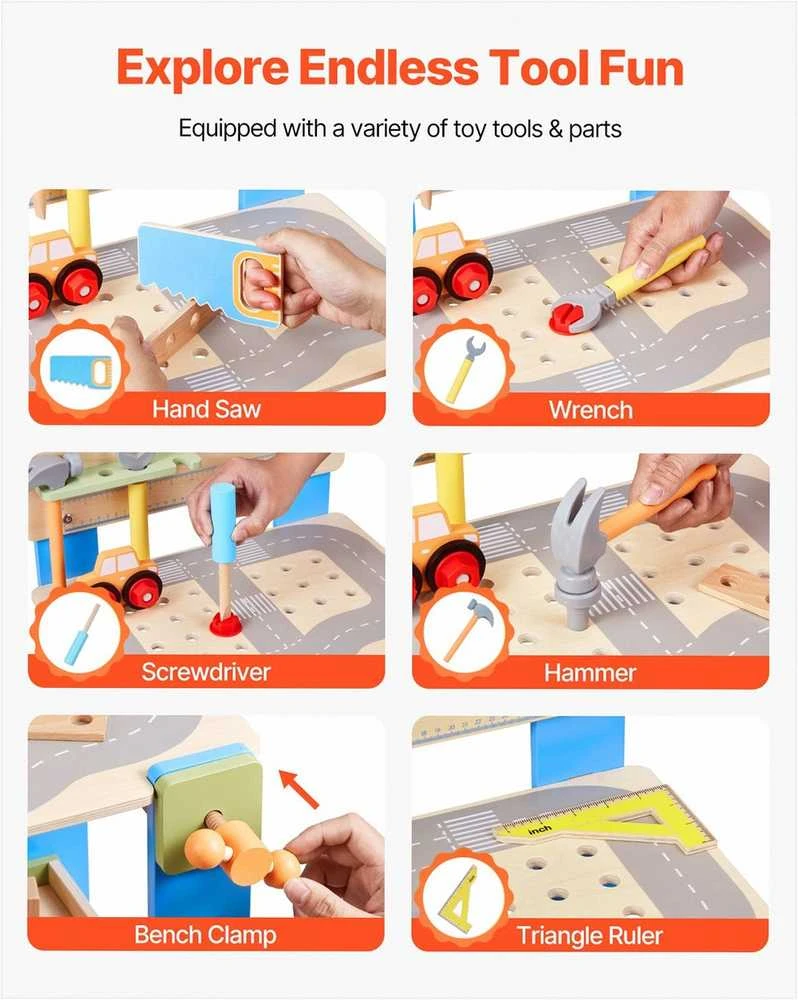 Explore Endless Tool Fun

Equipped with a variety of toy tools & parts

Hand Saw

Wrench

Screwdriver

Hammer

Bench Clamp

inch

Triangle Ruler