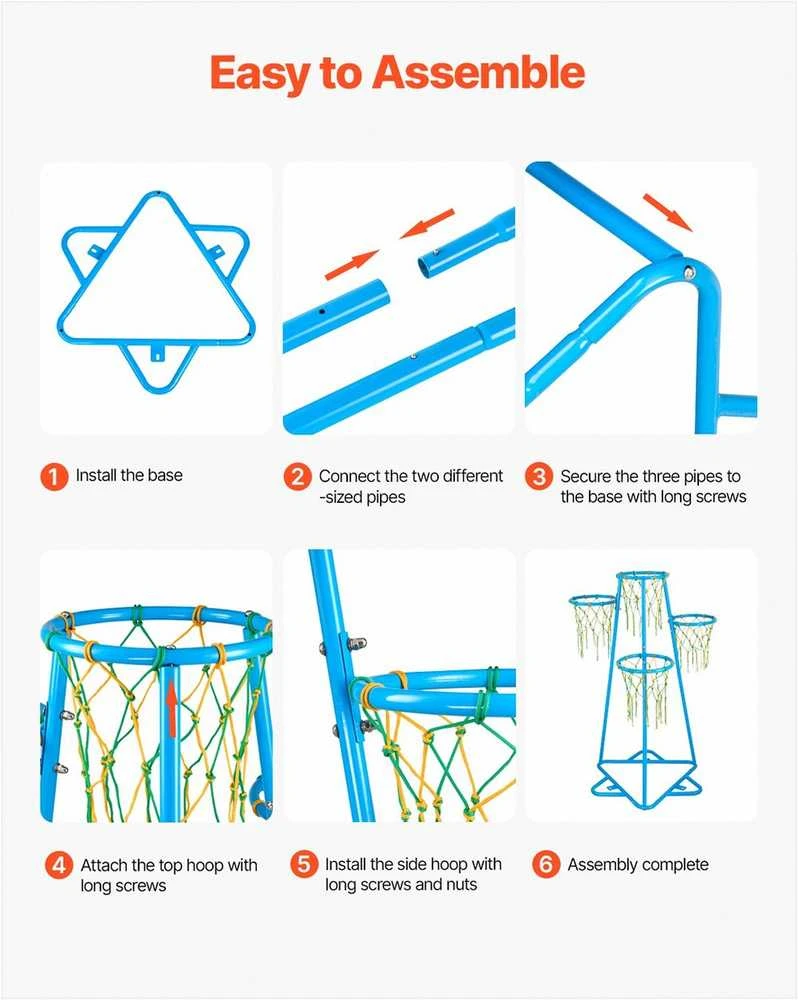 Easy to Assemble

1 Install the base

2 Connect the two different -sized pipes

3 Secure the three pipes to the base with long screws

4 Attach the top hoop with long screws

5 Install the side hoop with long screws and nuts

6 Assembly complete