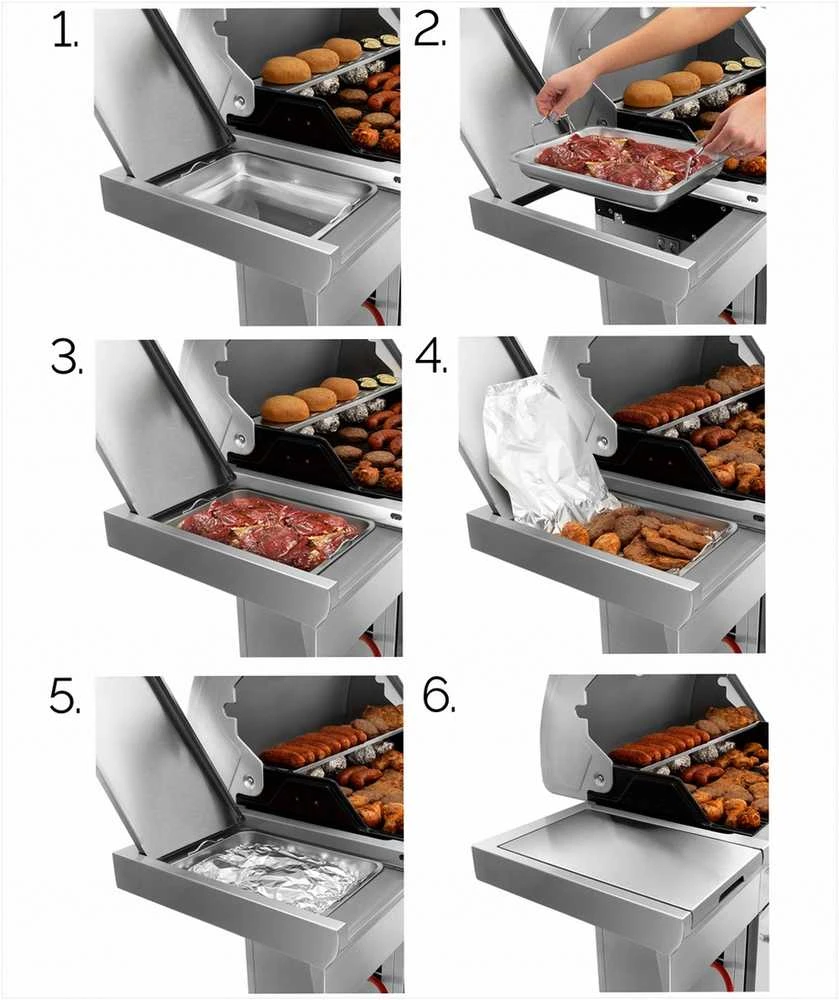 1.

2.

3.

4.

5.

6.