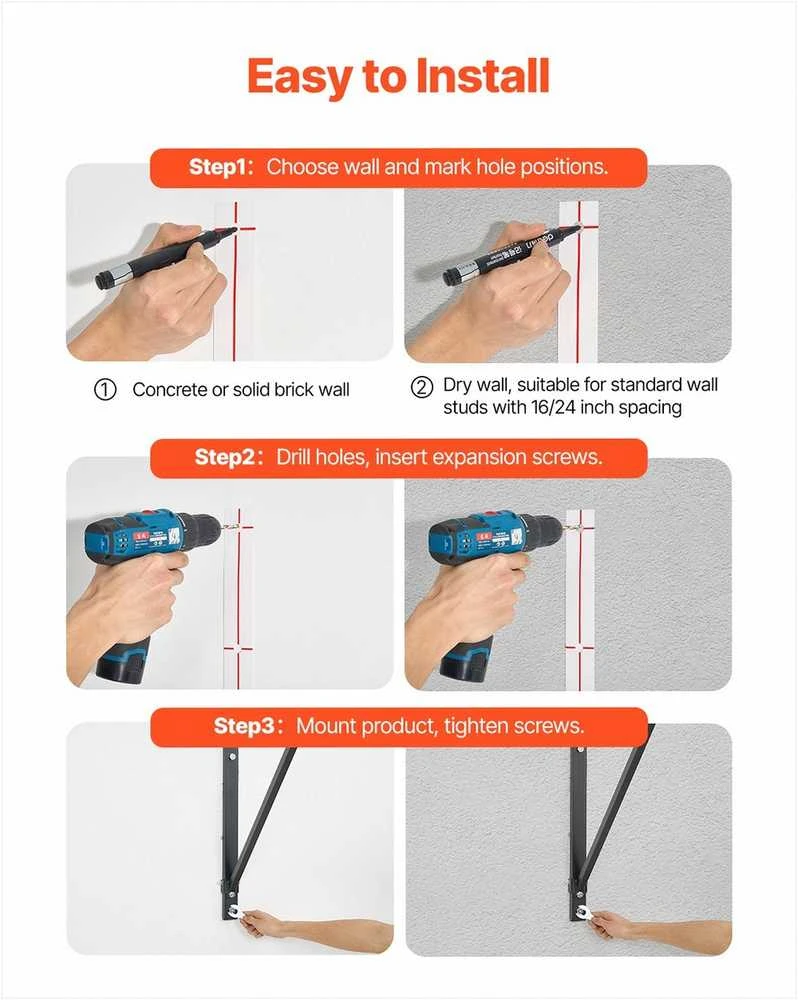 Easy to Install

Step1: Choose wall and mark hole positions.

① Concrete or solid brick wall

② Dry wall, suitable for standard wall studs with 16/24 inch spacing

Step2: Drill holes, insert expansion screws.

Step3: Mount product, tighten screws.