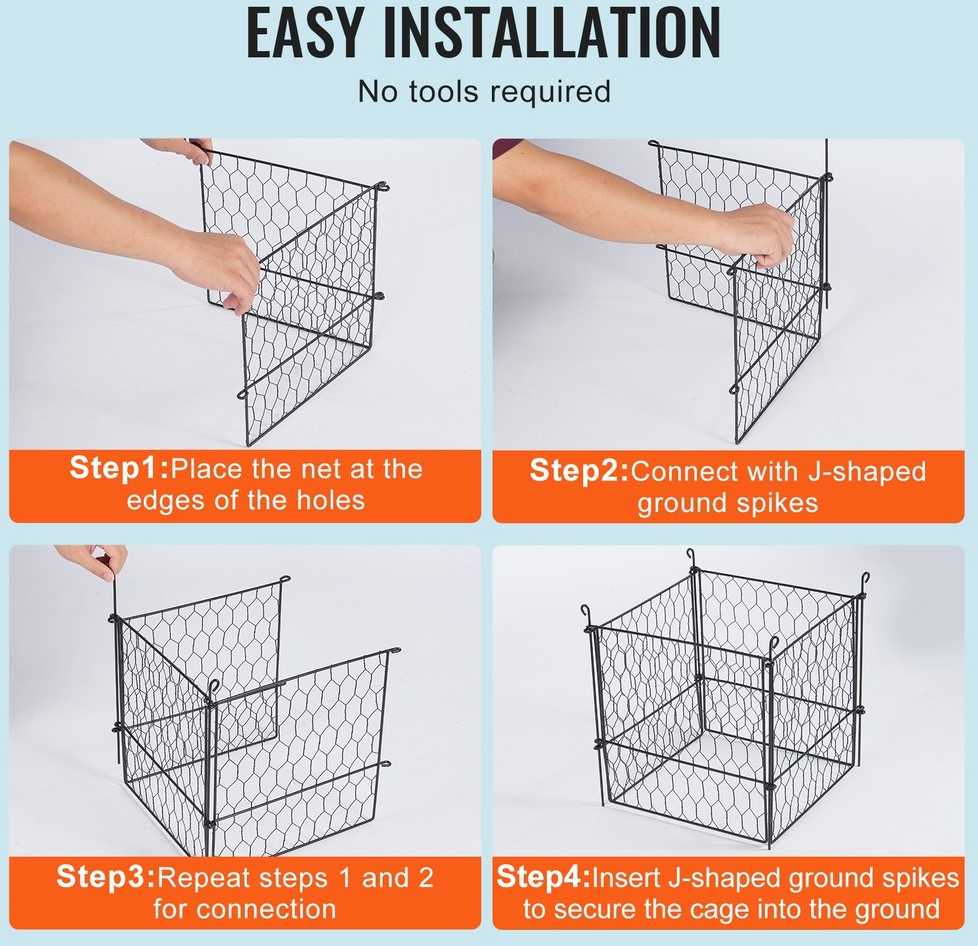 EASY INSTALLATION

No tools required

Step1:Place the net at the edges of the holes

Step2:Connect with J-shaped ground spikes

Step3:Repeat steps 1 and 2 for connection

Step4:Insert J-shaped ground spikes to secure the cage into the ground