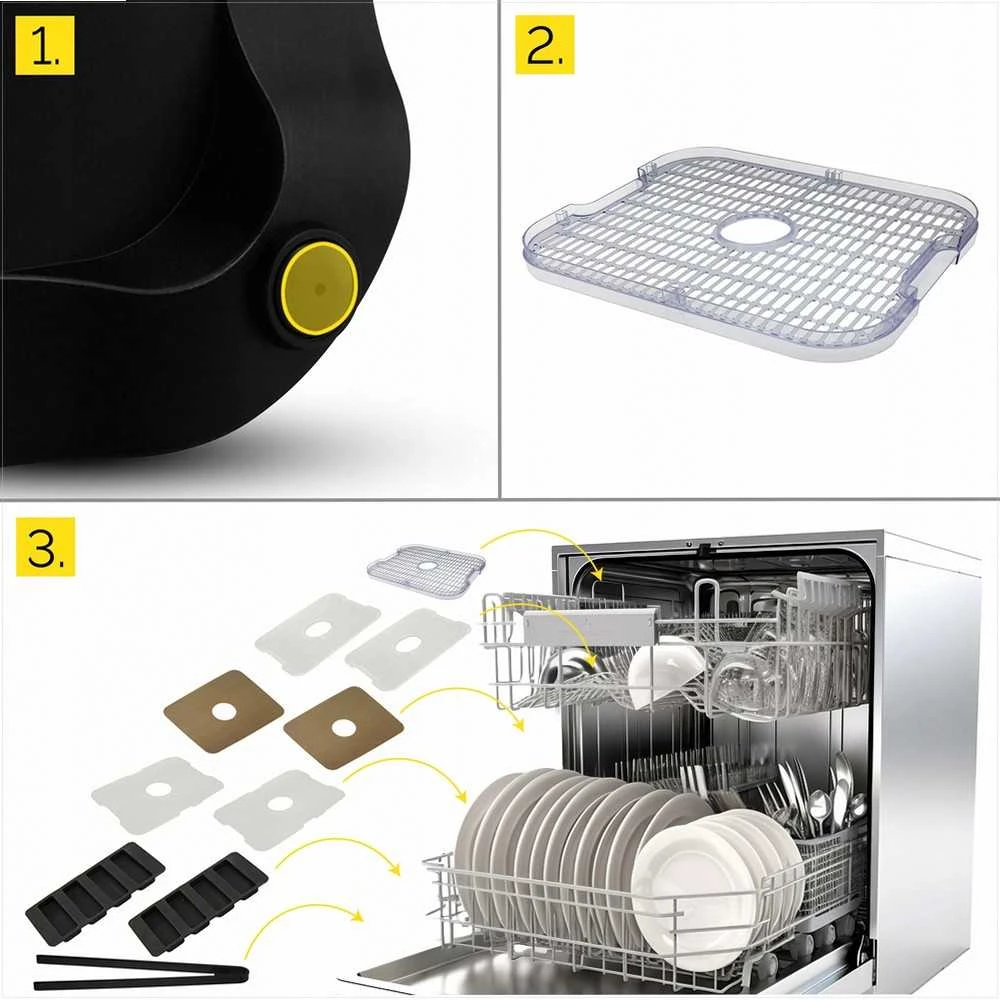 1.

2.

3.