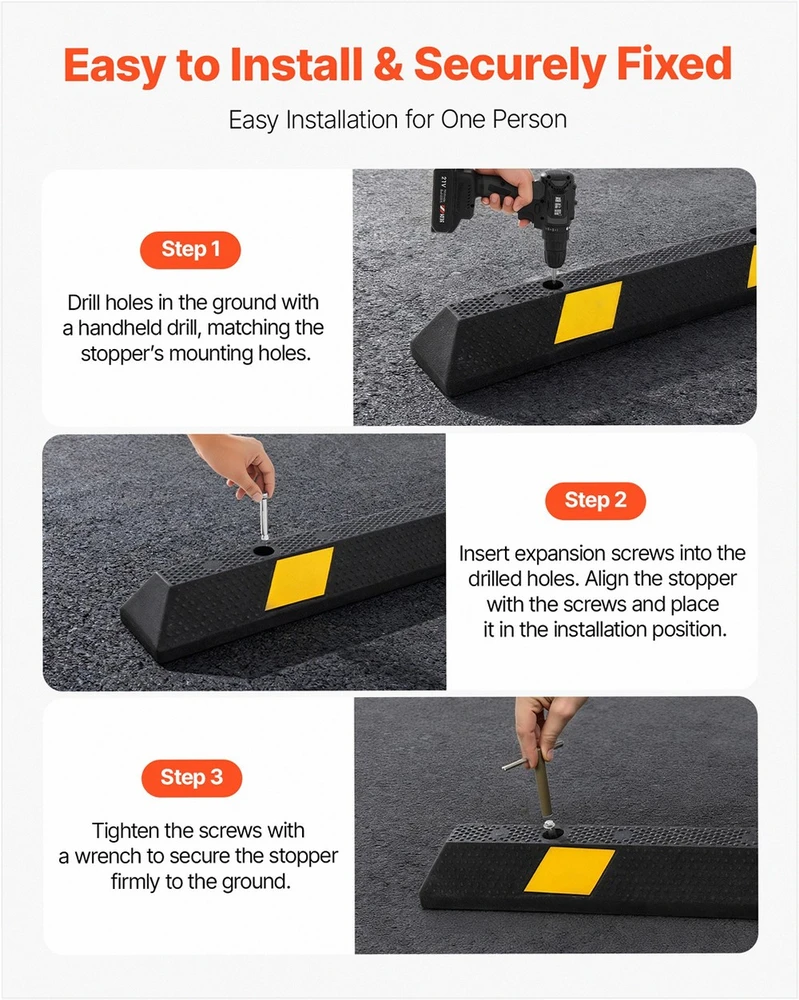 Easy to Install & Securely Fixed

Easy Installation for One Person

Step 1

Drill holes in the ground with a handheld drill, matching the stopper's mounting holes.

Step 2

Insert expansion screws into the drilled holes. Align the stopper with the screws and place it in the installation position.

Step 3

Tighten the screws with a wrench to secure the stopper firmly to the ground.