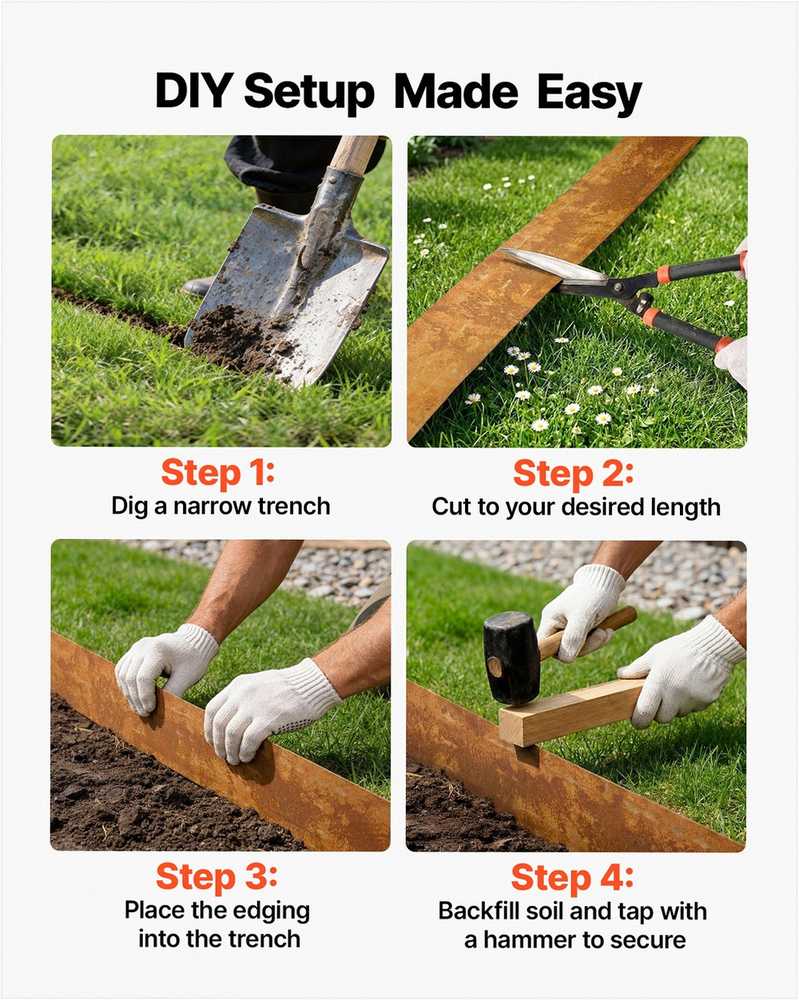 DIY Setup Made Easy

Step 1:
Dig a narrow trench

Step 2:
Cut to your desired length

Step 3:
Place the edging into the trench

Step 4:
Backfill soil and tap with a hammer to secure