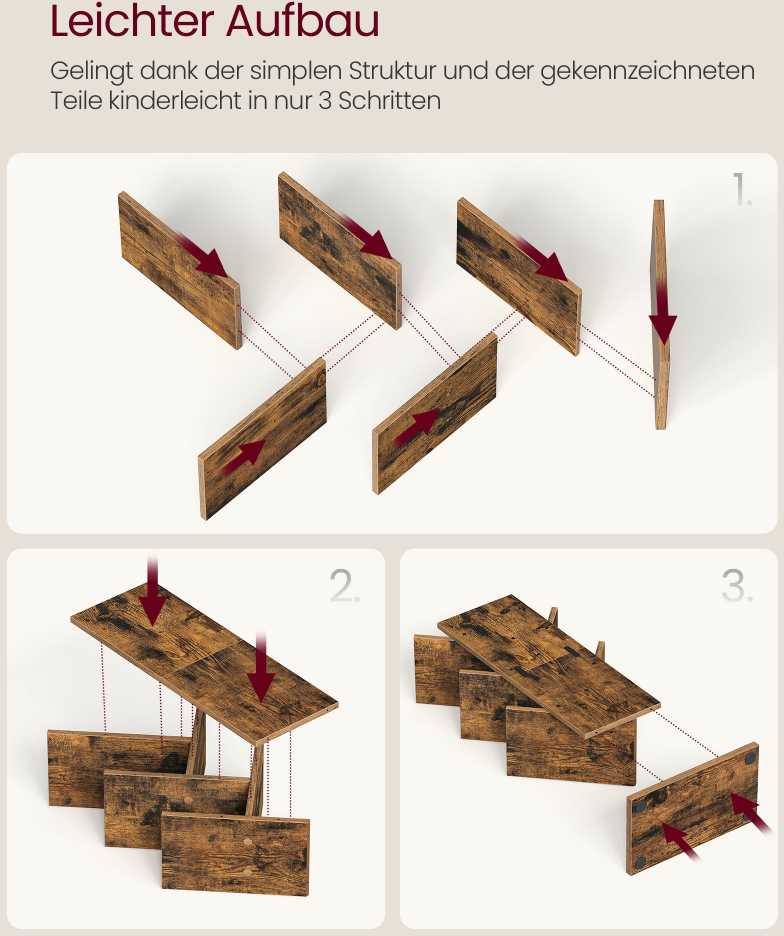 Leichter Aufbau

Gelingt dank der simplen Struktur und der gekennzeichneten Teile kinderleicht in nur 3 Schritten

1.

2.

3.