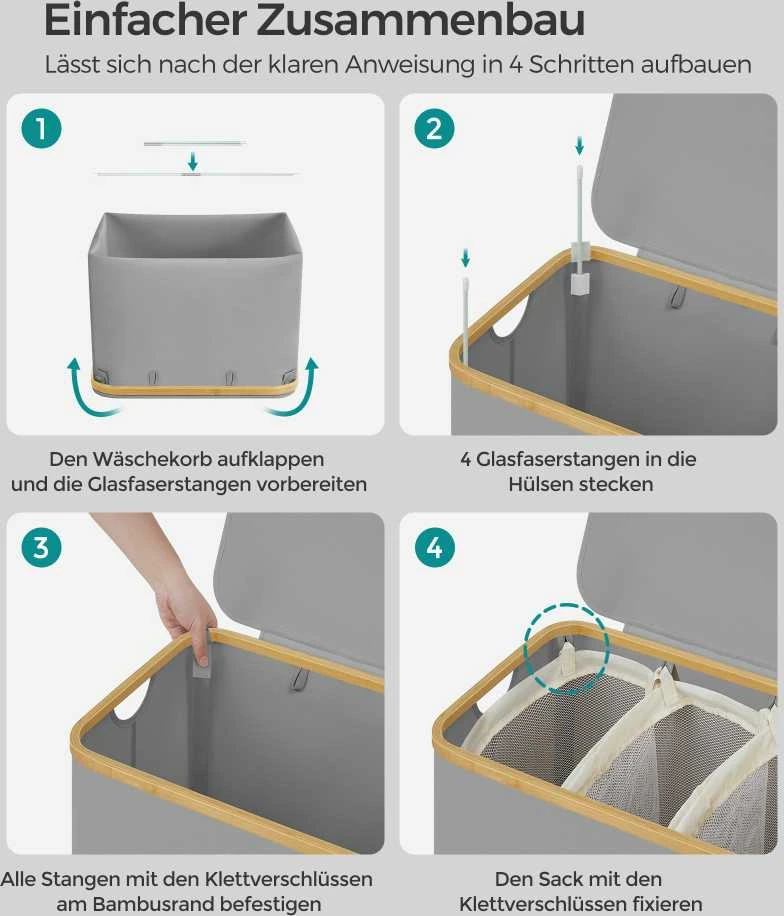 Einfacher Zusammenbau

Lässt sich nach der klaren Anweisung in 4 Schritten aufbauen

1

Den Wäschekorb aufklappen und die Glasfaserstangen vorbereiten

2

4 Glasfaserstangen in die Hülsen stecken

3

Alle Stangen mit den Klettverschlüssen am Bambusrand befestigen

4

Den Sack mit den Klettverschlüssen fixieren