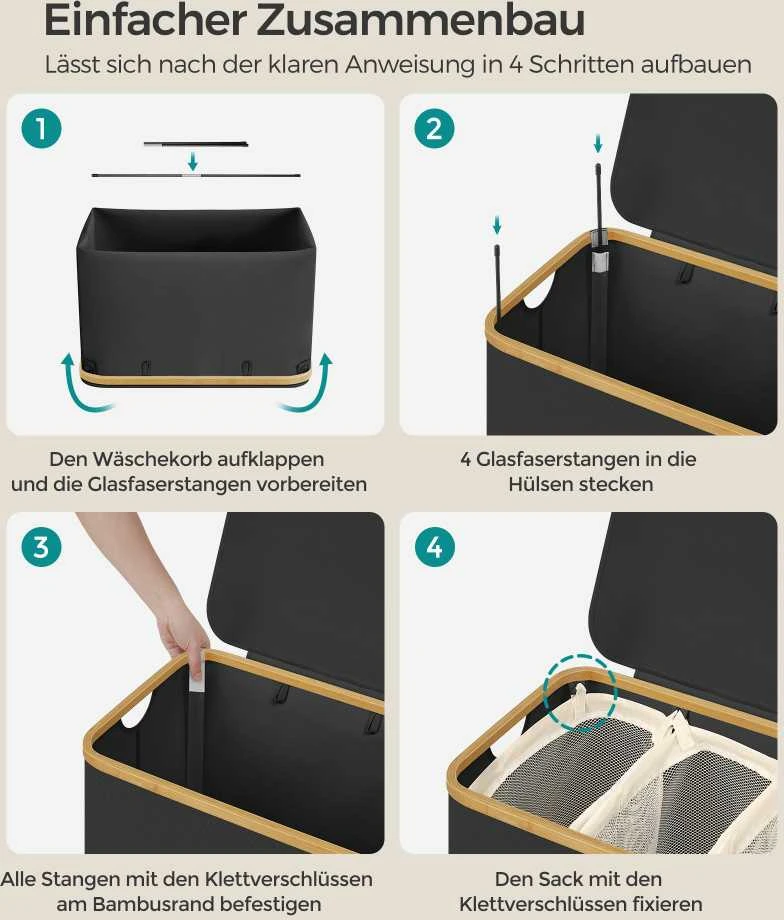 Einfacher Zusammenbau

Lässt sich nach der klaren Anweisung in 4 Schritten aufbauen

1

Den Wäschekorb aufklappen und die Glasfaserstangen vorbereiten

2

4 Glasfaserstangen in die Hülsen stecken

3

Alle Stangen mit den Klettverschlüssen am Bambusrand befestigen

4

Den Sack mit den Klettverschlüssen fixieren