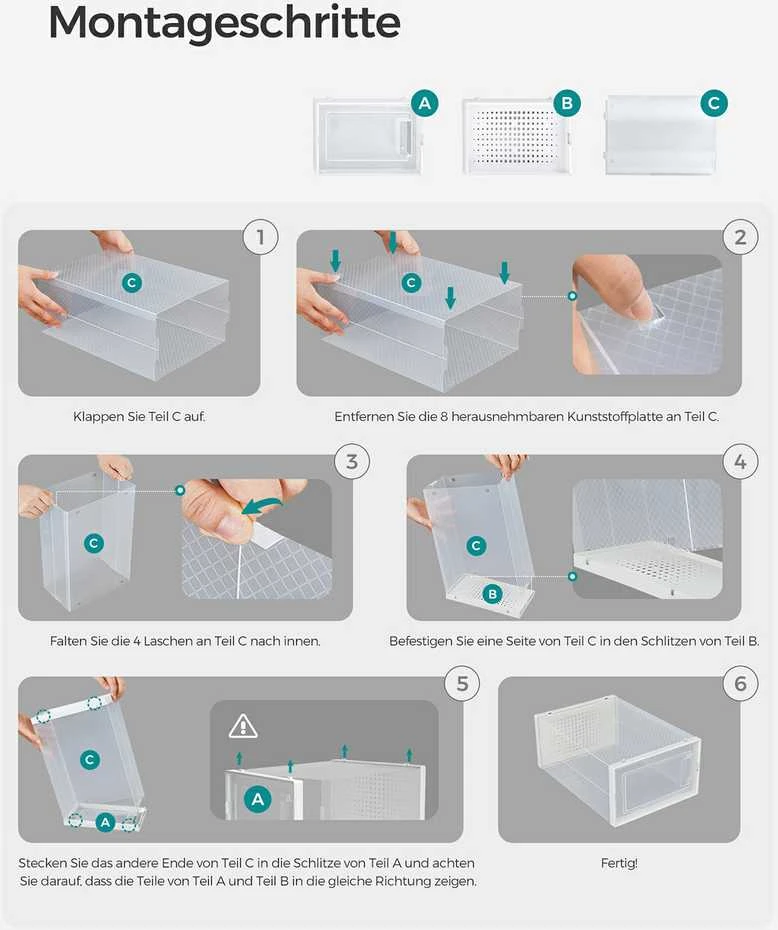 Montageschritte

A

B

C

1

C

Klappen Sie Teil C auf.

2

C

Entfernen Sie die 8 herausnehmbaren Kunststoffplatte an Teil C.

3

C

Falten Sie die 4 Laschen an Teil C nach innen.

4

C

B

Befestigen Sie eine Seite von Teil C in den Schlitzen von Teil B.

5

C

A

A

Stecken Sie das andere Ende von Teil C in die Schlitze von Teil A und achten Sie darauf, dass die Teile von Teil A und Teil B in die gleiche Richtung zeigen.

6

Fertig!