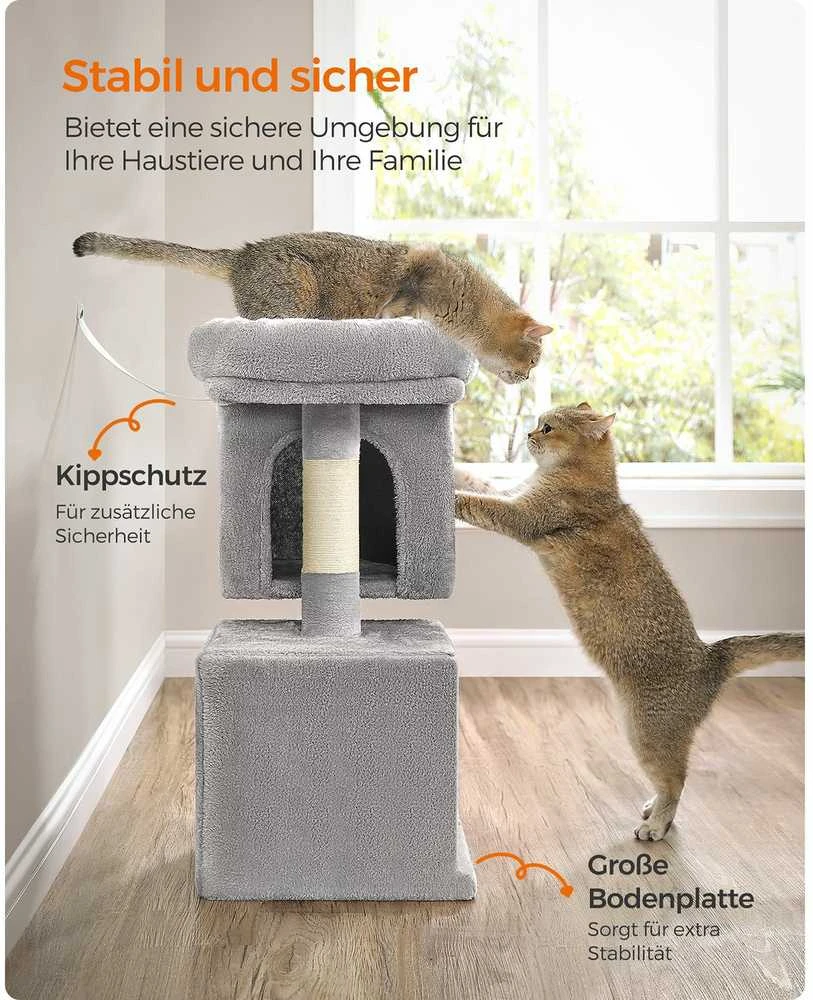 Stabil und sicher

Bietet eine sichere Umgebung für Ihre Haustiere und Ihre Familie

Kippschutz

Für zusätzliche Sicherheit

Große Bodenplatte

Sorgt für extra Stabilität