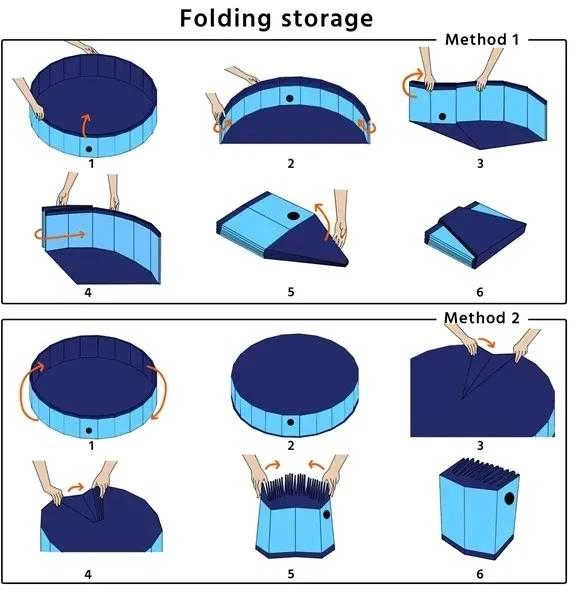 Folding storage

Method 1

1

2

3

4

5

6

Method 2

1

2

3

4

5

6