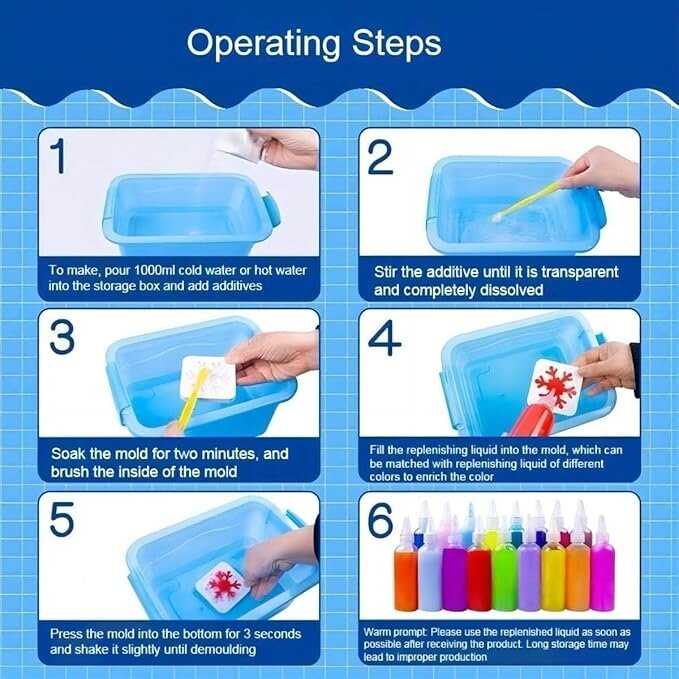 Operating Steps

1

To make, pour 1000ml cold water or hot water into the storage box and add additives

2

Stir the additive until it is transparent and completely dissolved

3

Soak the mold for two minutes, and brush the inside of the mold

4

Fill the replenishing liquid into the mold, which can be matched with replenishing liquid of different colors to enrich the color

5

Press the mold into the bottom for 3 seconds and shake it slightly until demoulding

6

Warm prompt: Please use the replenished liquid as soon as possible after receiving the product. Long storage time may lead to improper production