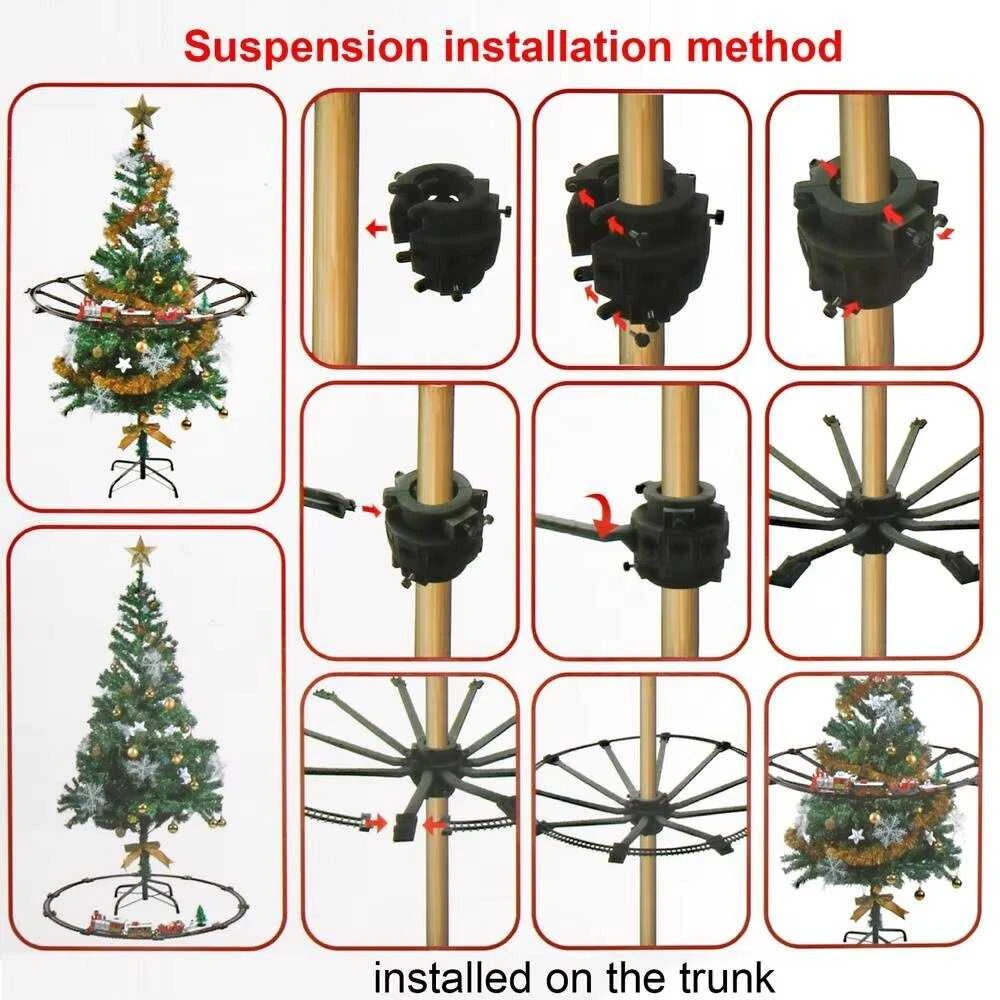 Suspension installation method

installed on the trunk