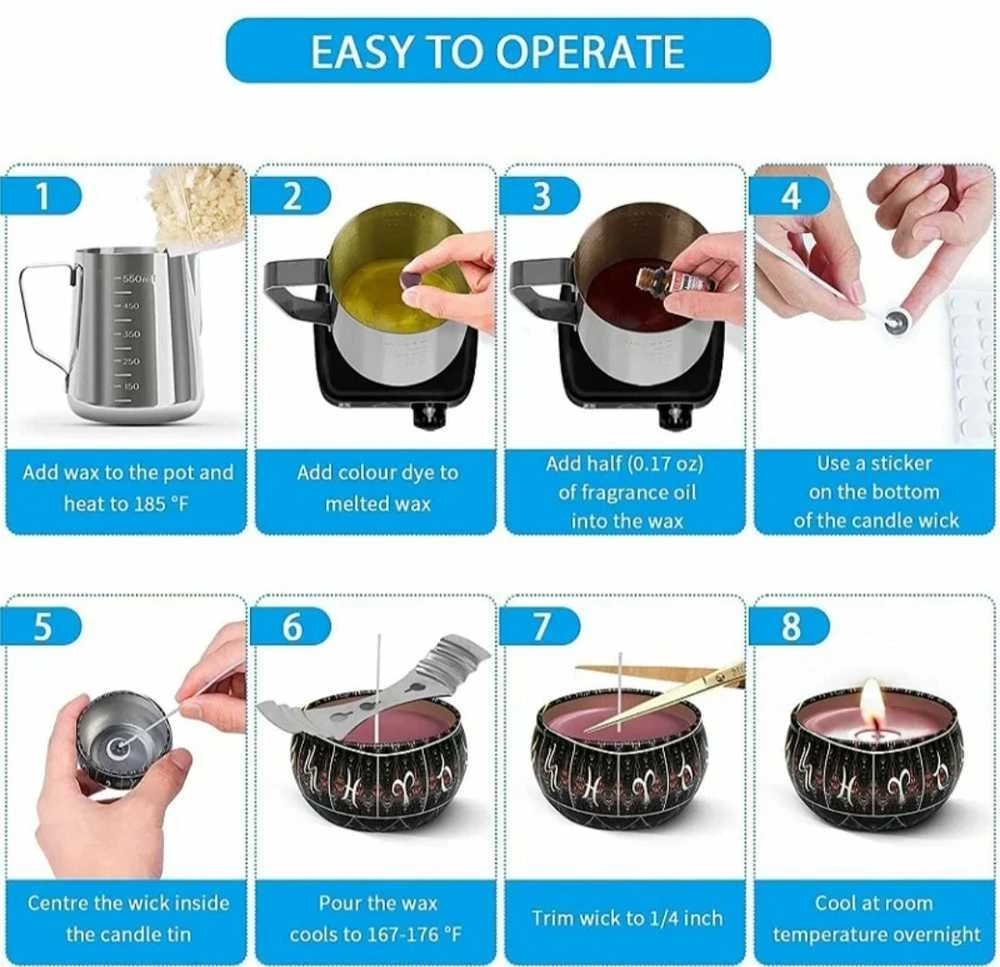 EASY TO OPERATE

1
550ml
450
350
250
150
Add wax to the pot and heat to 185 °F

2
Add colour dye to melted wax

3
Add half (0.17 oz) of fragrance oil into the wax

4
Use a sticker on the bottom of the candle wick

5
Centre the wick inside the candle tin

6
Pour the wax cools to 167-176 °F

7
Trim wick to 1/4 inch

8
Cool at room temperature overnight