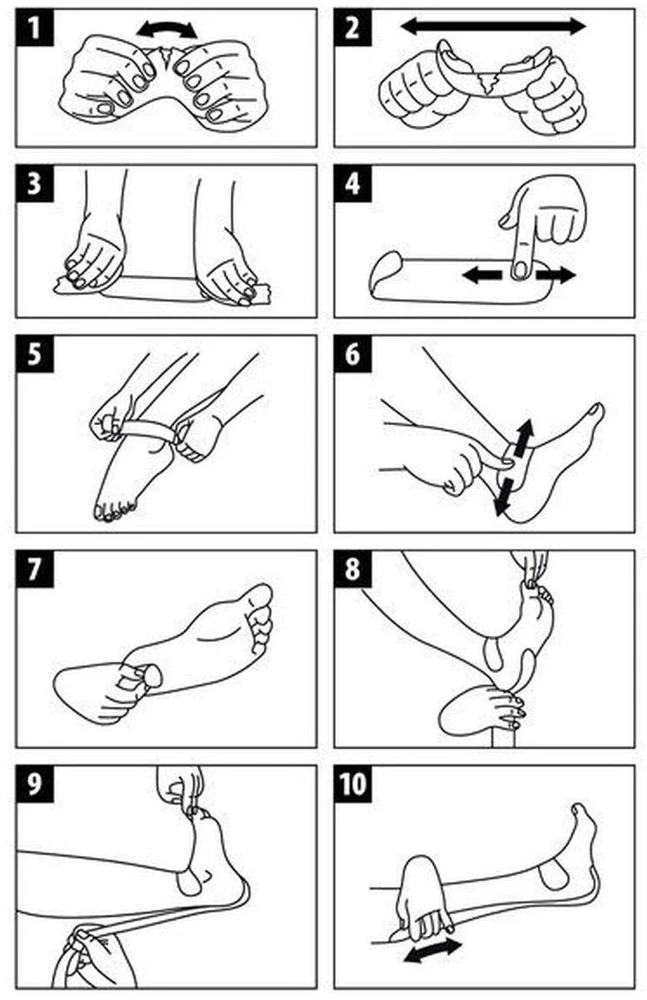 1

2

3

4

5

6

7

8

9

10