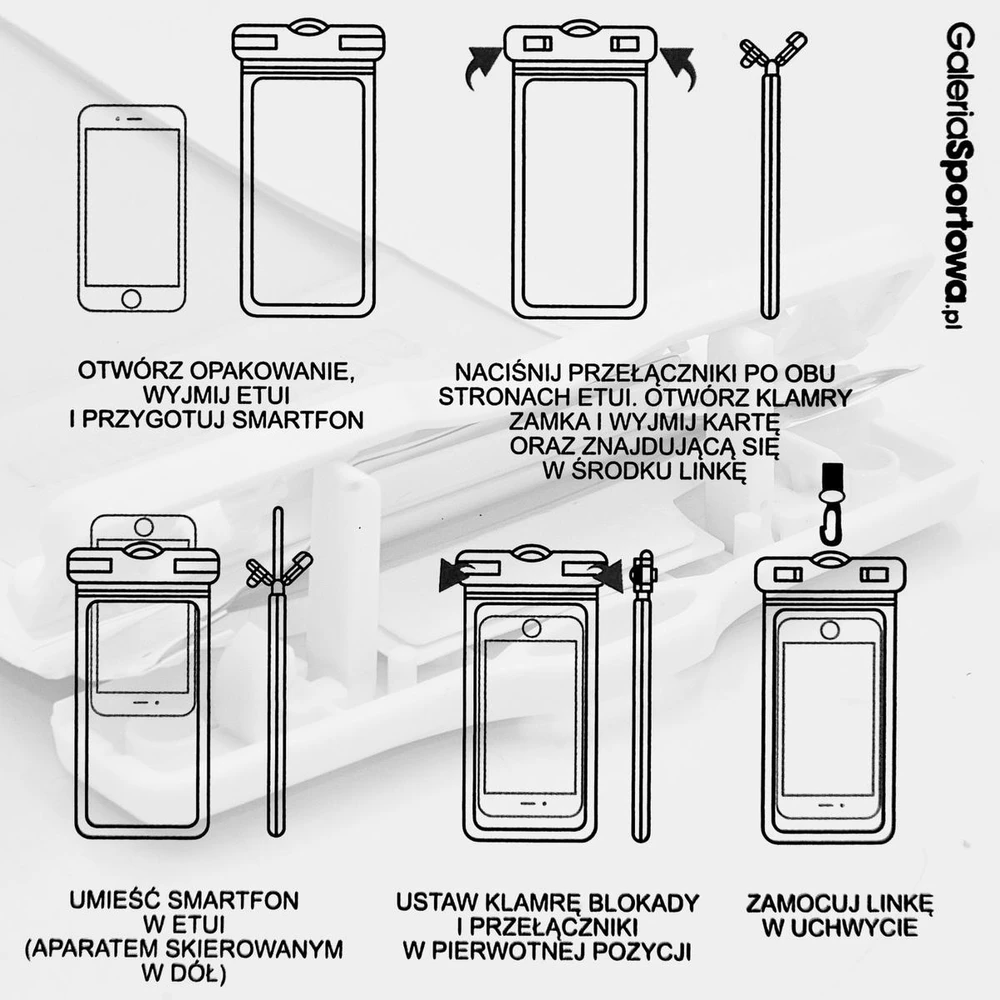 GaleriaSportowa.pl

OTWÓRZ OPAKOWANIE, WYJMIJ ETUI I PRZYGOTUJ SMARTFON

NACIŚNIJ PRZEŁĄCZNIKI PO OBU STRONACH ETUI. OTWÓRZ KLAMRY ZAMKA I WYJMIJ KARTĘ ORAZ ZNAJDUJĄCĄ SIĘ W ŚRODKU LINKĘ

UMIEŚĆ SMARTFON W ETUI (APARATEM SKIEROWANYM W DÓŁ)

USTAW KLAMRĘ BLOKADY I PRZEŁĄCZNIKI W PIERWOTNEJ POZYCJI

ZAMOCUJ LINKĘ W UCHWYCIE