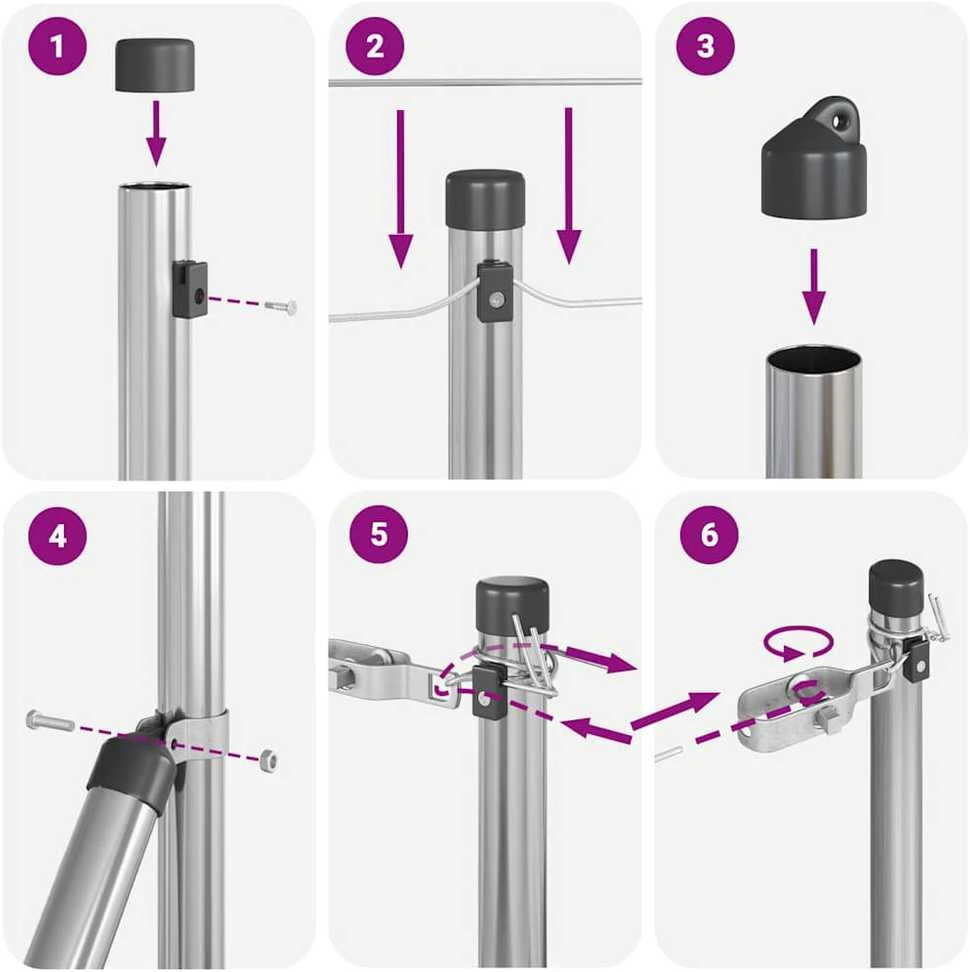 1

2

3

4

5

6