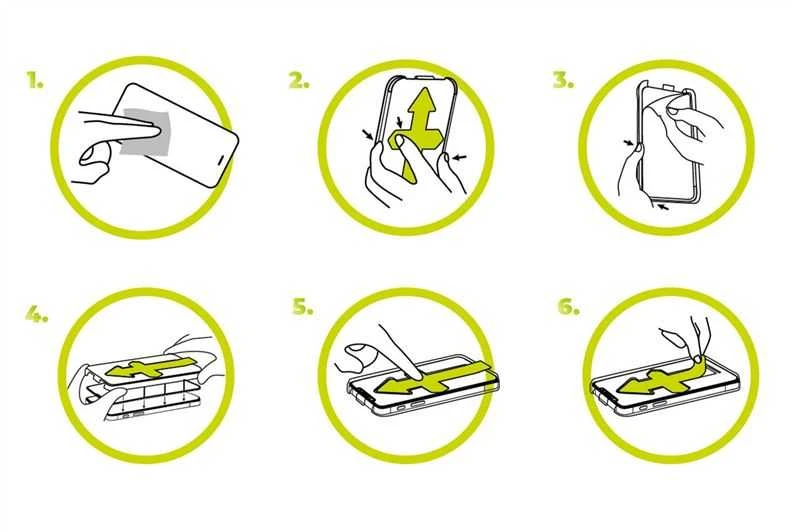 1.

2.

3.

4.

5.

6.