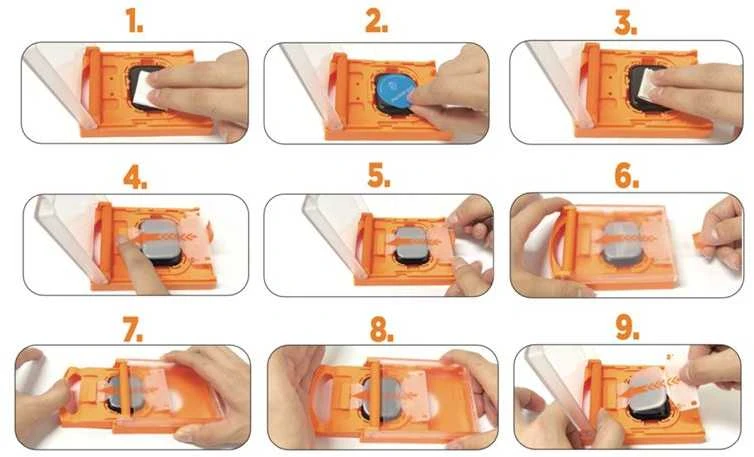 1.

2.

3.

4.

5.

6.

7.

8.

9.