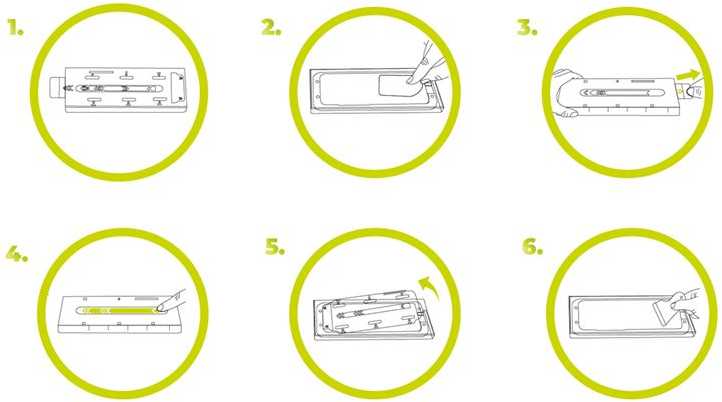 1.

2.

3.

4.

5.

6.