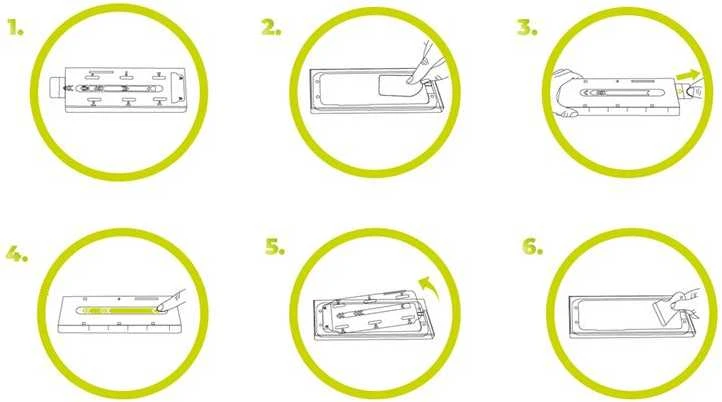 1.

2.

3.

4.

5.

6.