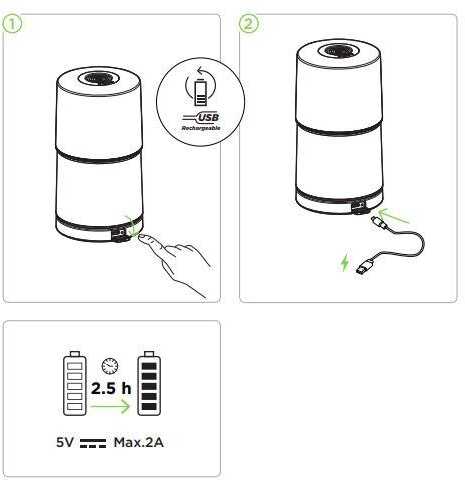 1

USB
Rechargeable

2

2.5 h

5V ⎓ Max.2A