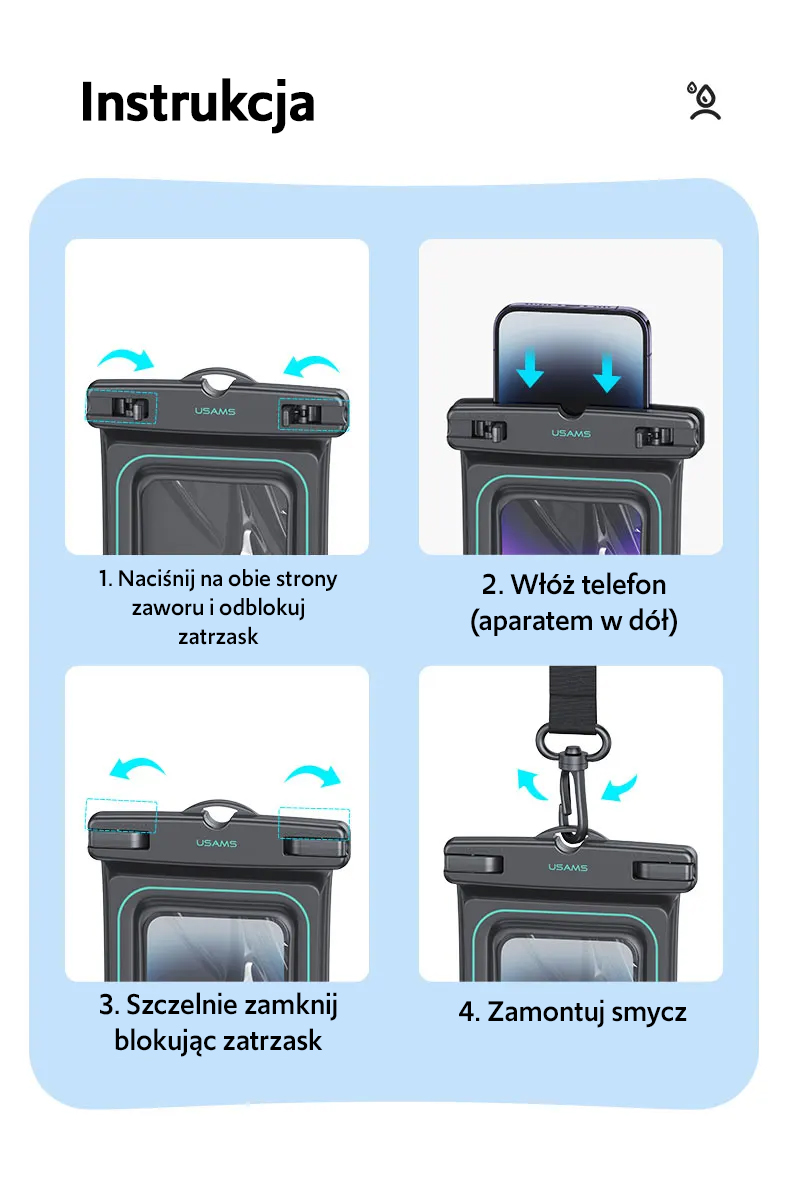 Instrukcja

USAMS

1. Naciśnij na obie strony zaworu i odblokuj zatrzask

USAMS

2. Włóż telefon (aparatem w dół)

USAMS

3. Szczelnie zamknij blokując zatrzask

USAMS

4. Zamontuj smycz