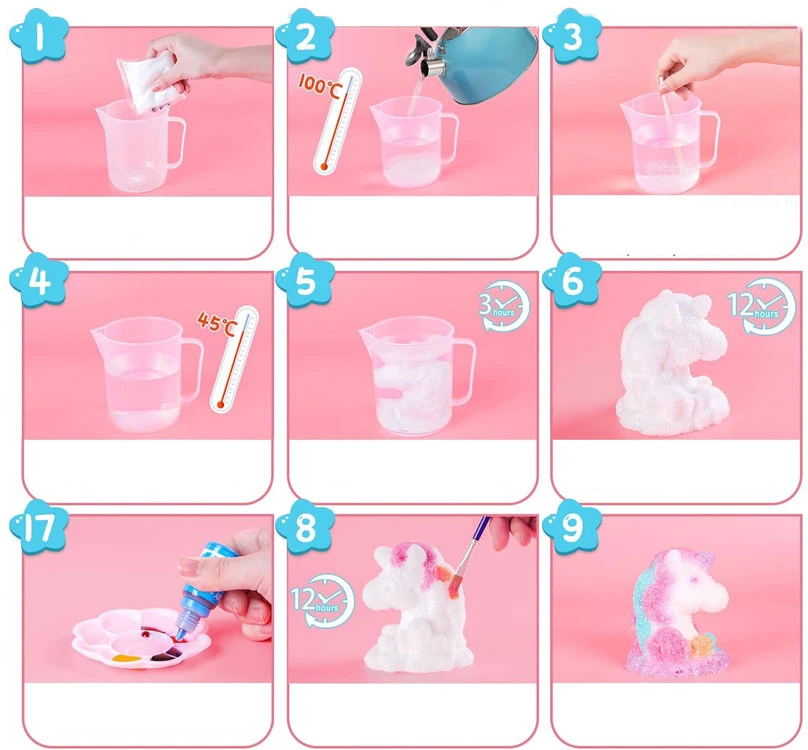 1

2

100℃

3

4

45℃

5

3 hours

6

12 hours

17

8

12 hours

9