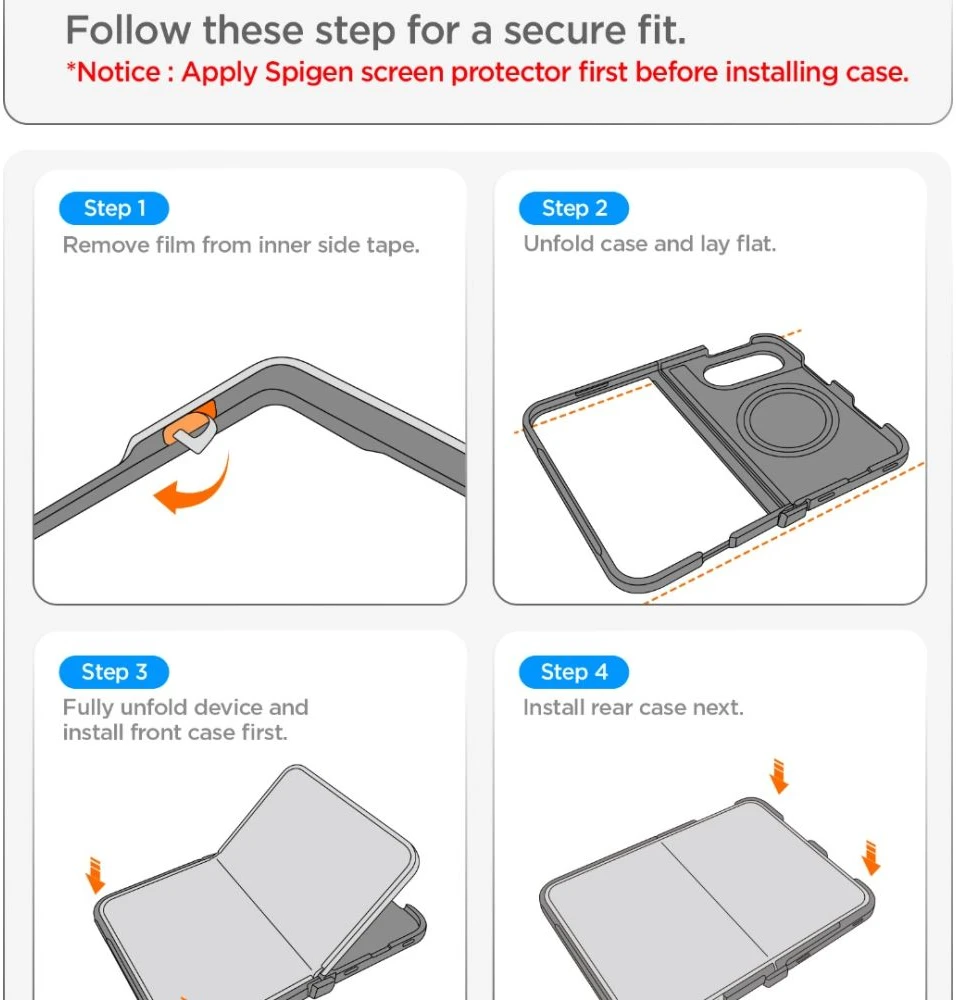 Follow these step for a secure fit.
*Notice : Apply Spigen screen protector first before installing case.

Step 1
Remove film from inner side tape.

Step 2
Unfold case and lay flat.

Step 3
Fully unfold device and install front case first.

Step 4
Install rear case next.