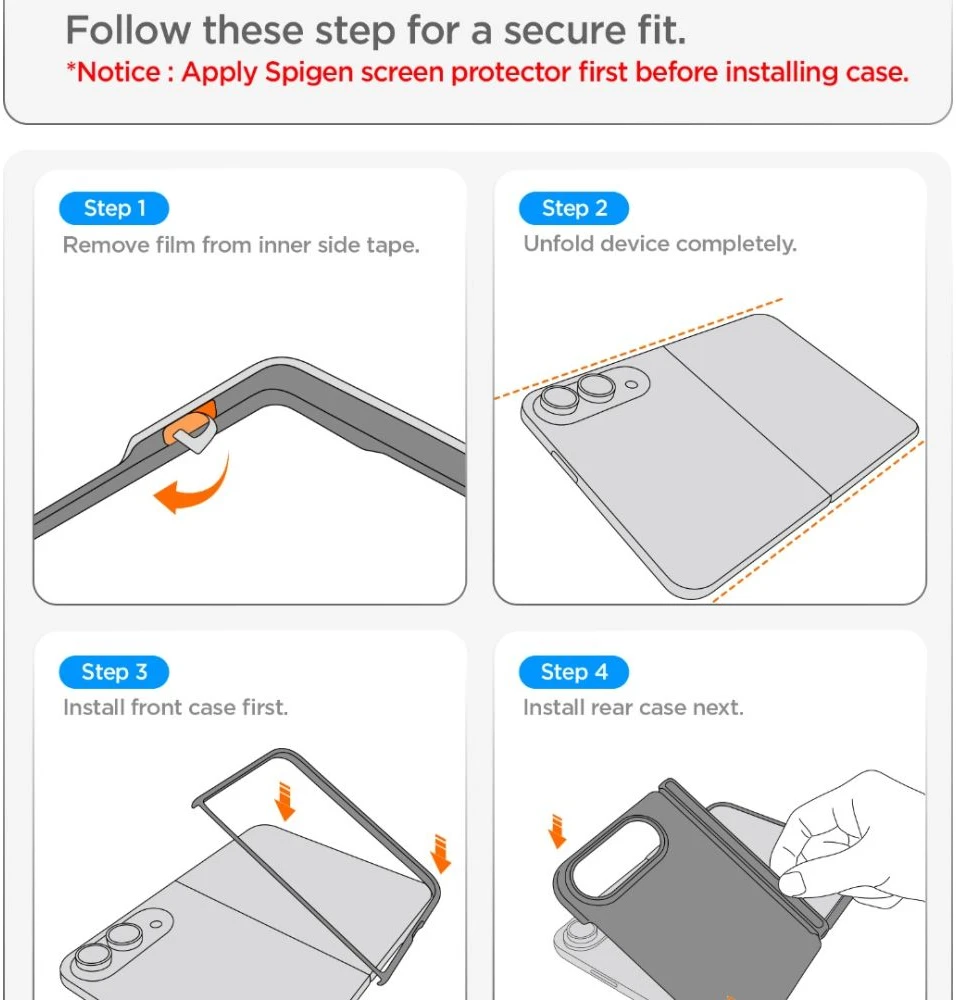 Follow these step for a secure fit.
*Notice : Apply Spigen screen protector first before installing case.

Step 1
Remove film from inner side tape.

Step 2
Unfold device completely.

Step 3
Install front case first.

Step 4
Install rear case next.