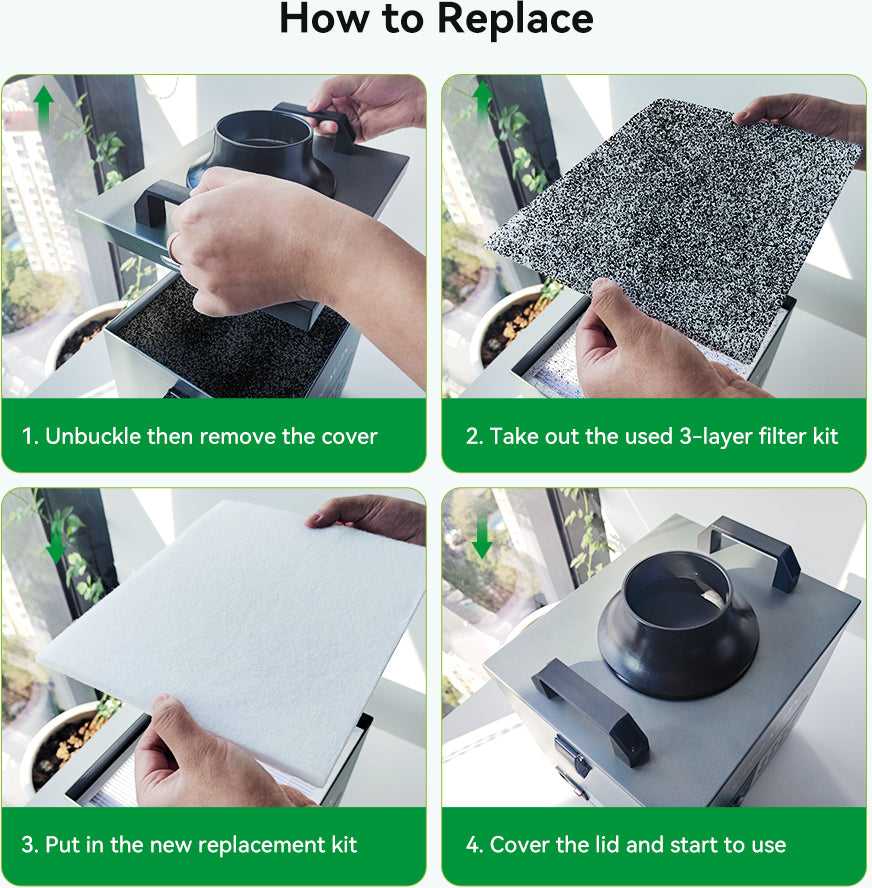 How to Replace

1. Unbuckle then remove the cover

2. Take out the used 3-layer filter kit

3. Put in the new replacement kit

4. Cover the lid and start to use