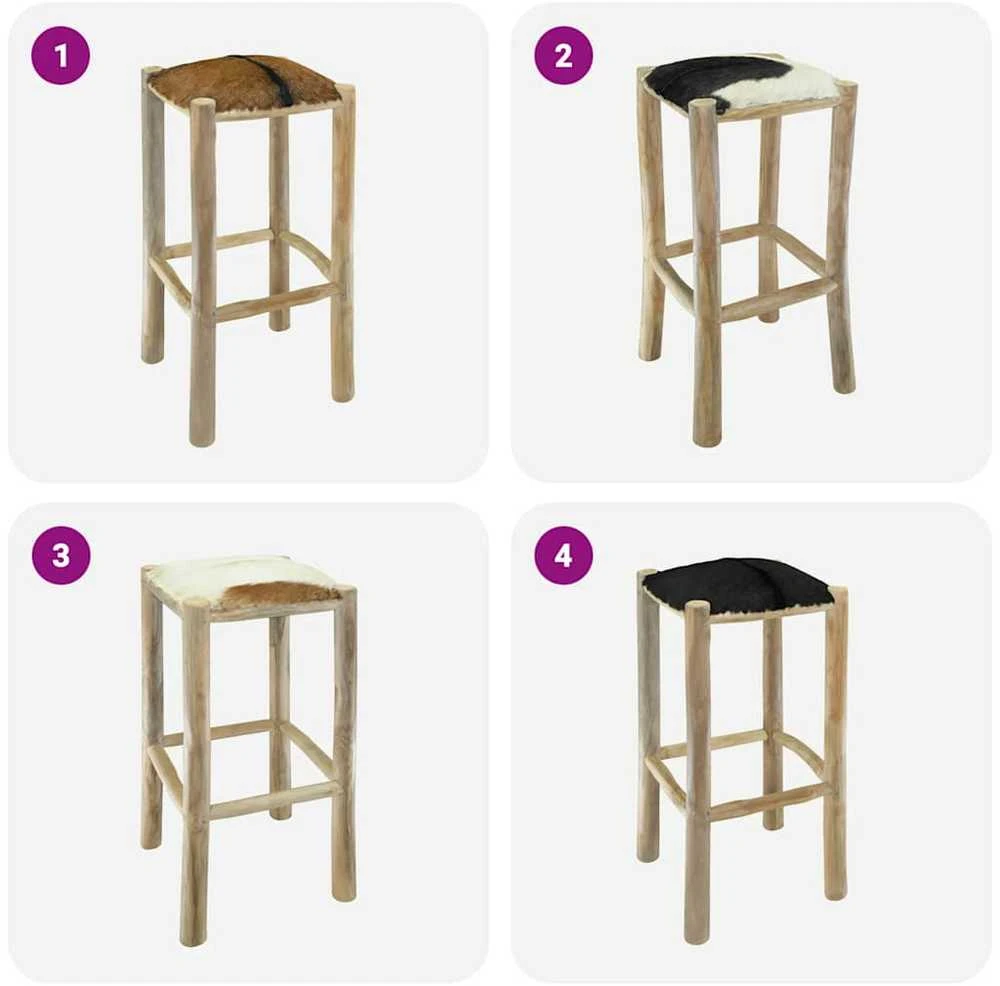 1

2

3

4