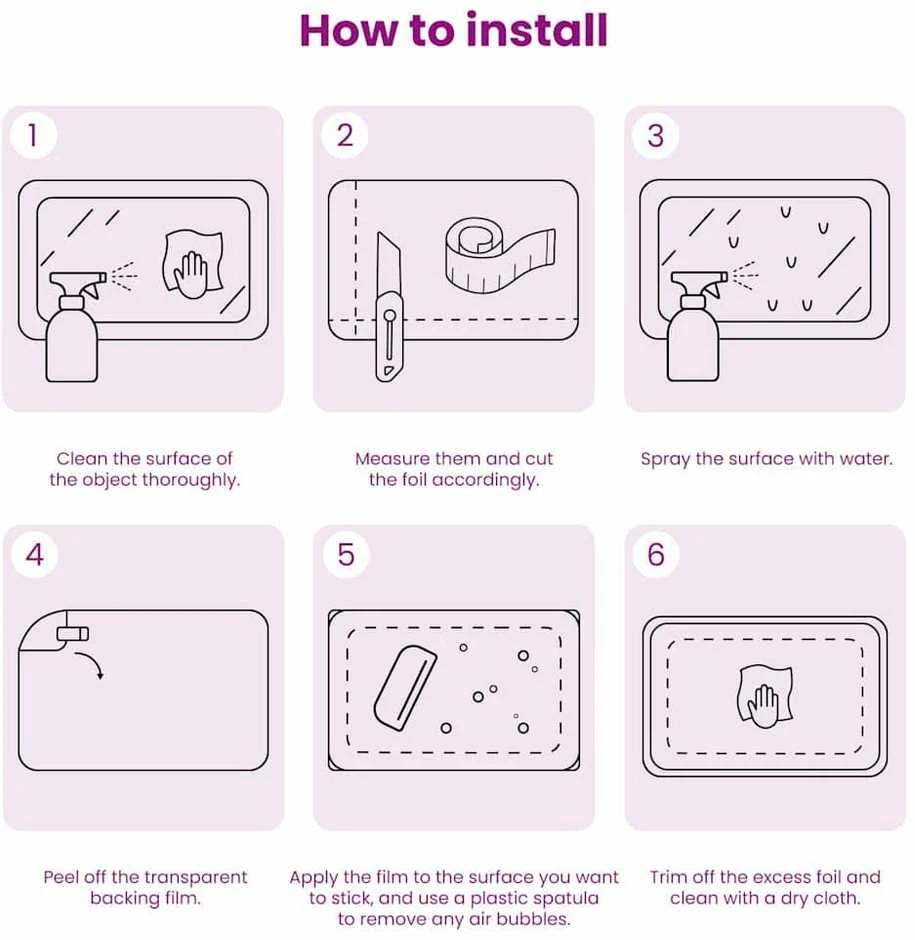 How to install

1

Clean the surface of the object thoroughly.

2

Measure them and cut the foil accordingly.

3

Spray the surface with water.

4

Peel off the transparent backing film.

5

Apply the film to the surface you want to stick, and use a plastic spatula to remove any air bubbles.

6

Trim off the excess foil and clean with a dry cloth.