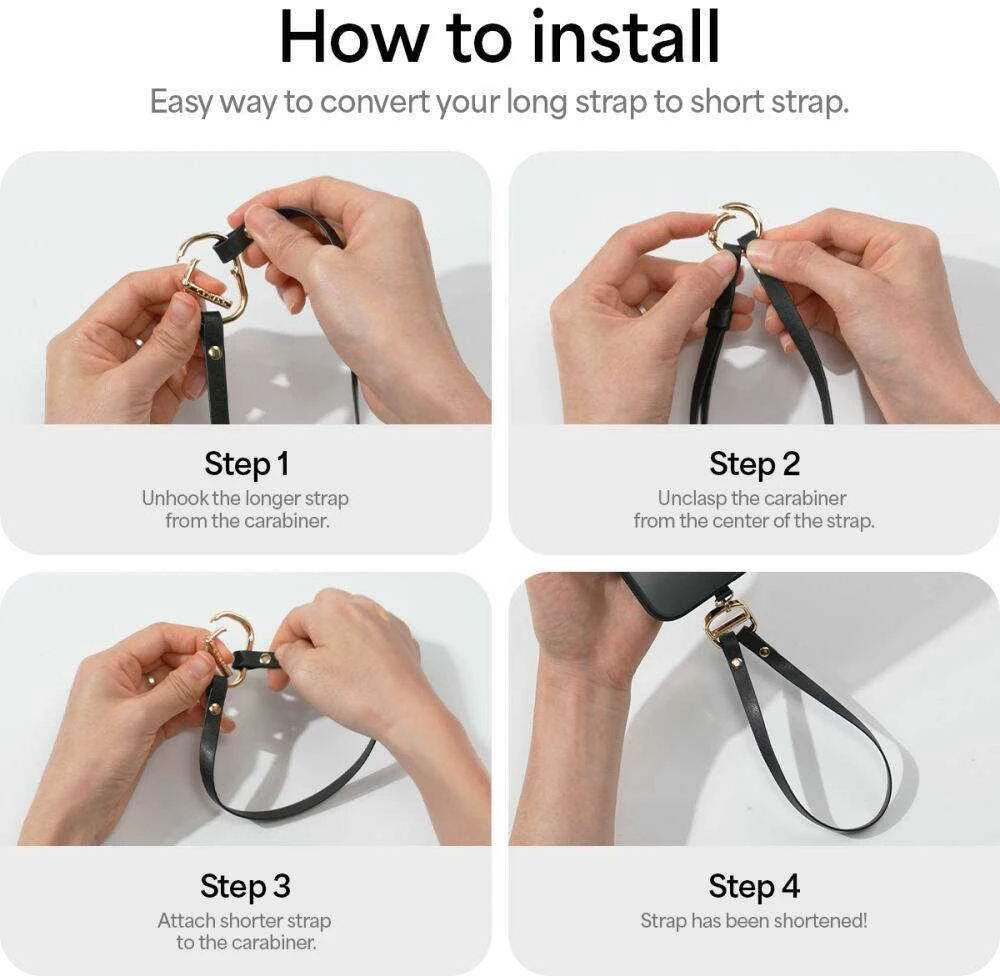 How to install

Easy way to convert your long strap to short strap.

Step 1
Unhook the longer strap from the carabiner.

Step 2
Unclasp the carabiner from the center of the strap.

Step 3
Attach shorter strap to the carabiner.

Step 4
Strap has been shortened!