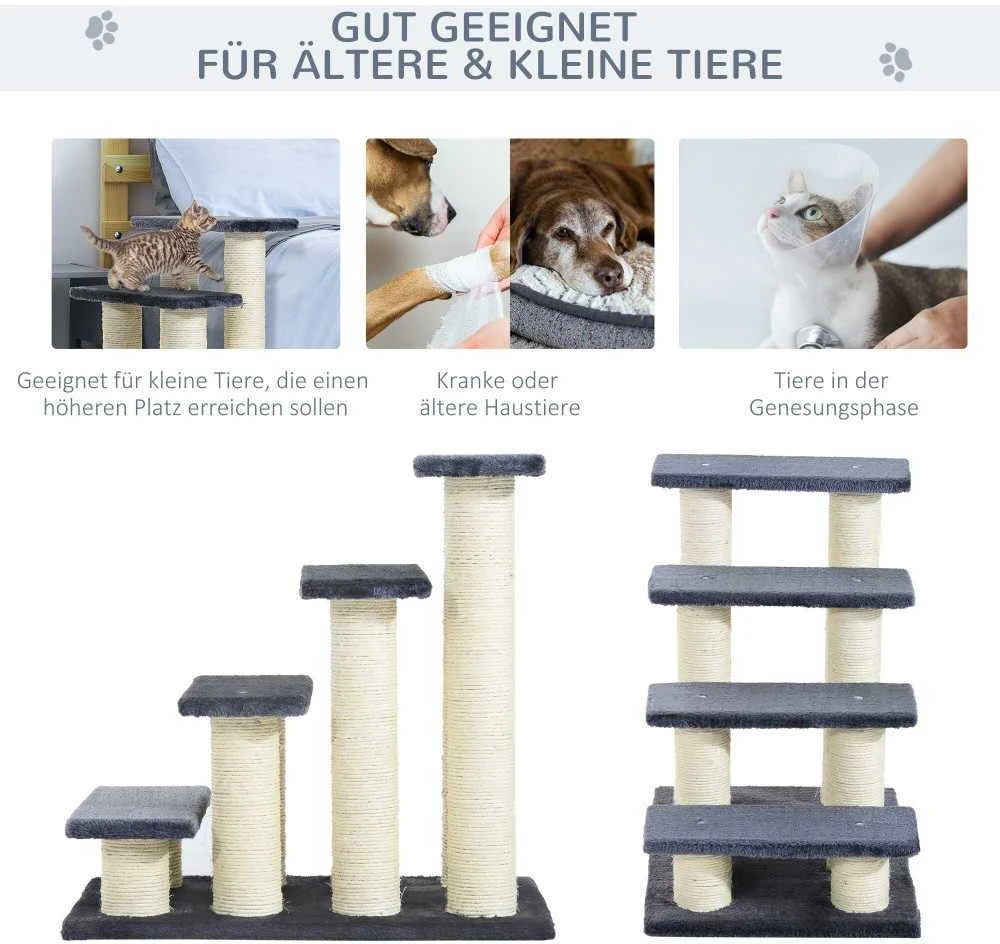 GUT GEEIGNET
FÜR ÄLTERE & KLEINE TIERE

Geeignet für kleine Tiere, die einen höheren Platz erreichen sollen

Kranke oder ältere Haustiere

Tiere in der Genesungsphase