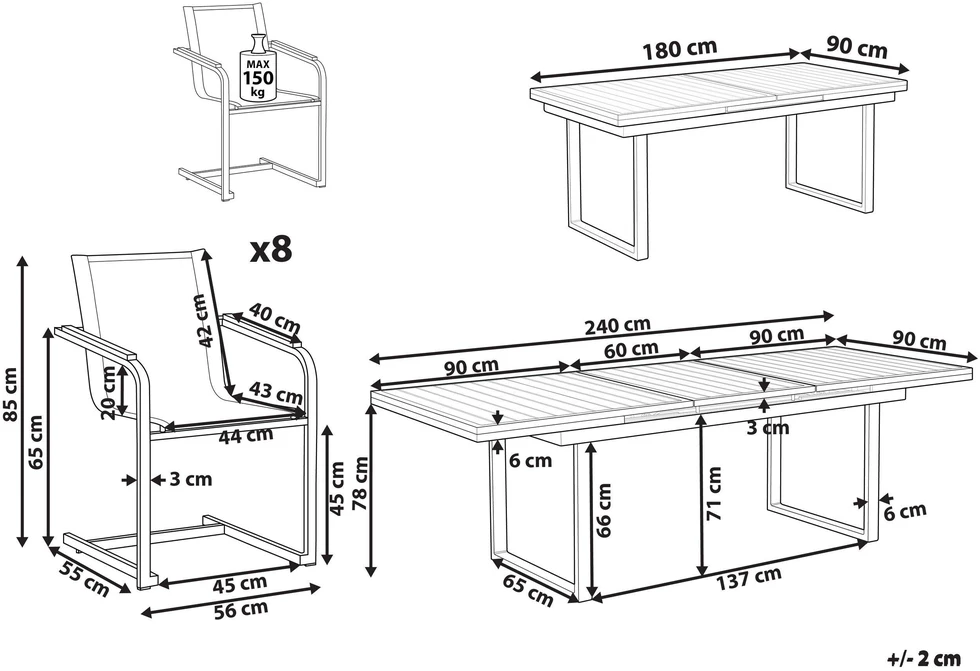 MAX 150 kg

180 cm
90 cm

x8

85 cm
65 cm
42 cm
40 cm
20 cm
43 cm
44 cm
3 cm
45 cm
55 cm
45 cm
56 cm

240 cm
90 cm
60 cm
90 cm
90 cm
3 cm
6 cm
78 cm
66 cm
71 cm
6 cm
65 cm
137 cm

+/- 2 cm