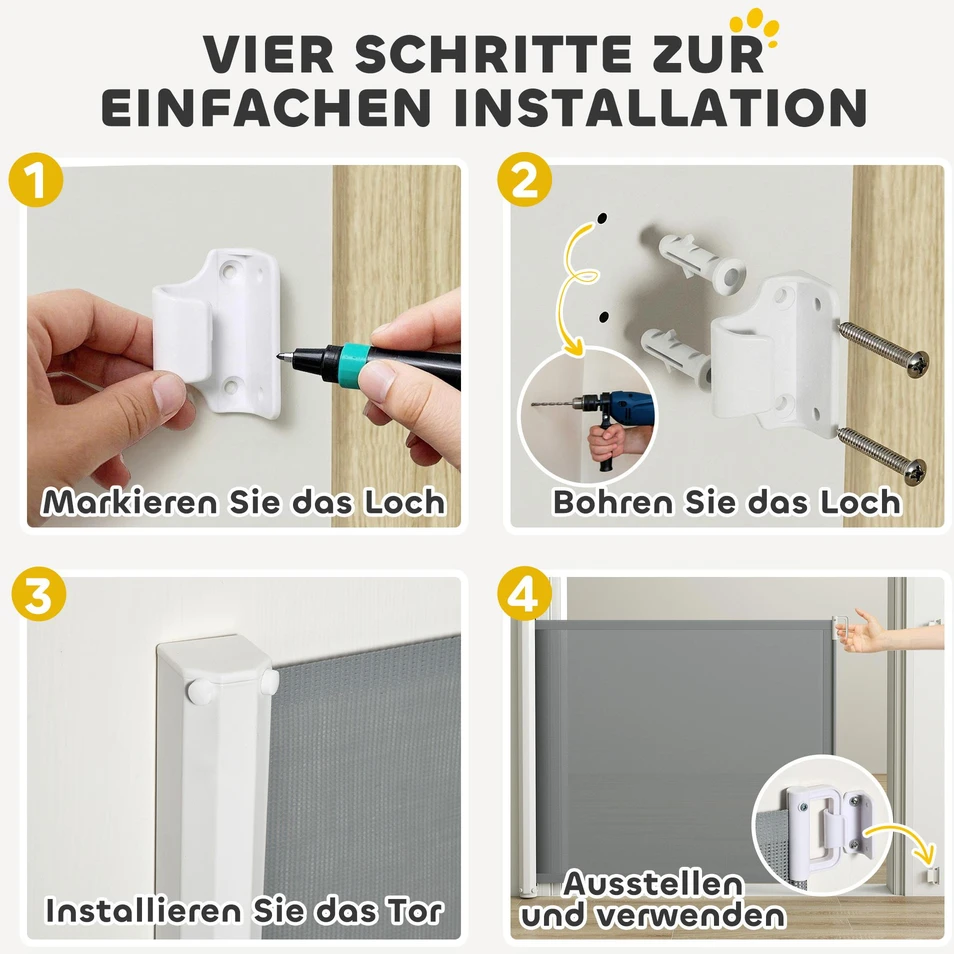 VIER SCHRITTE ZUR EINFACHEN INSTALLATION

1
Markieren Sie das Loch

2
Bohren Sie das Loch

3
Installieren Sie das Tor

4
Ausstellen und verwenden