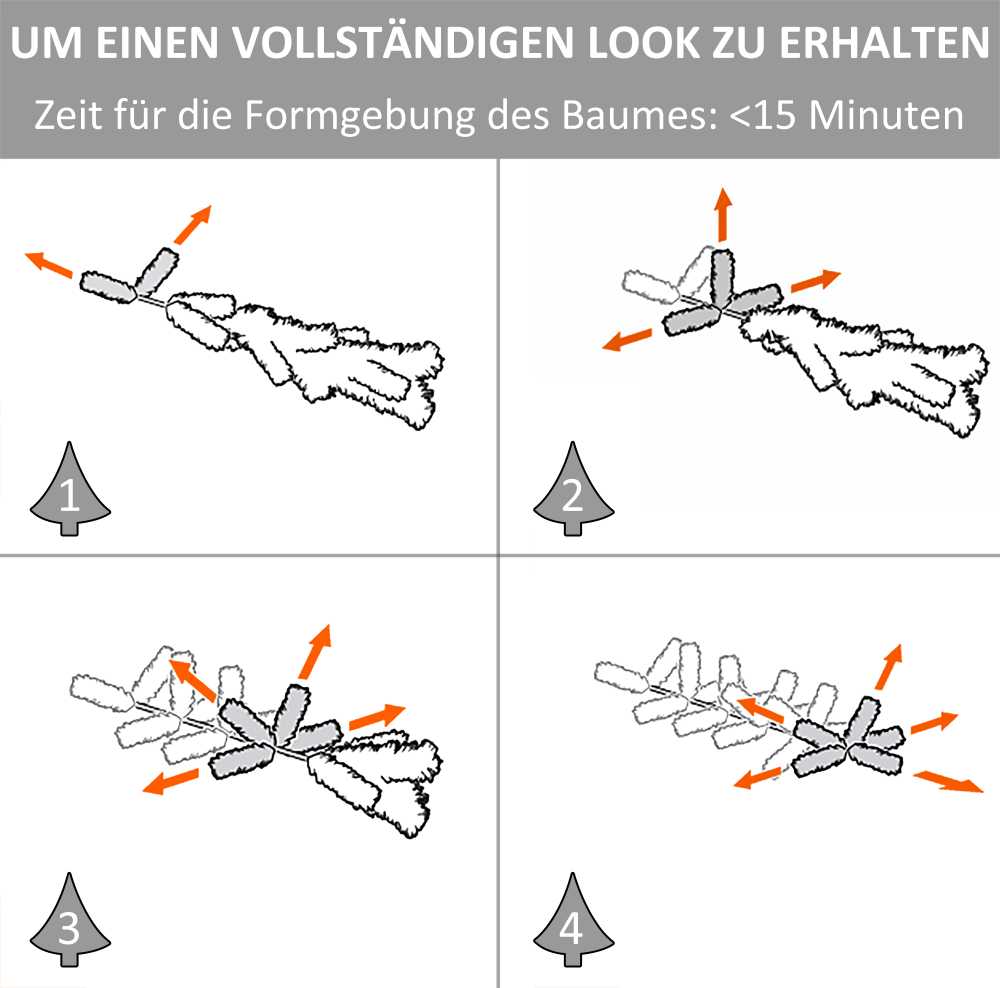 UM EINEN VOLLSTÄNDIGEN LOOK ZU ERHALTEN

Zeit für die Formgebung des Baumes: <15 Minuten

1

2

3

4