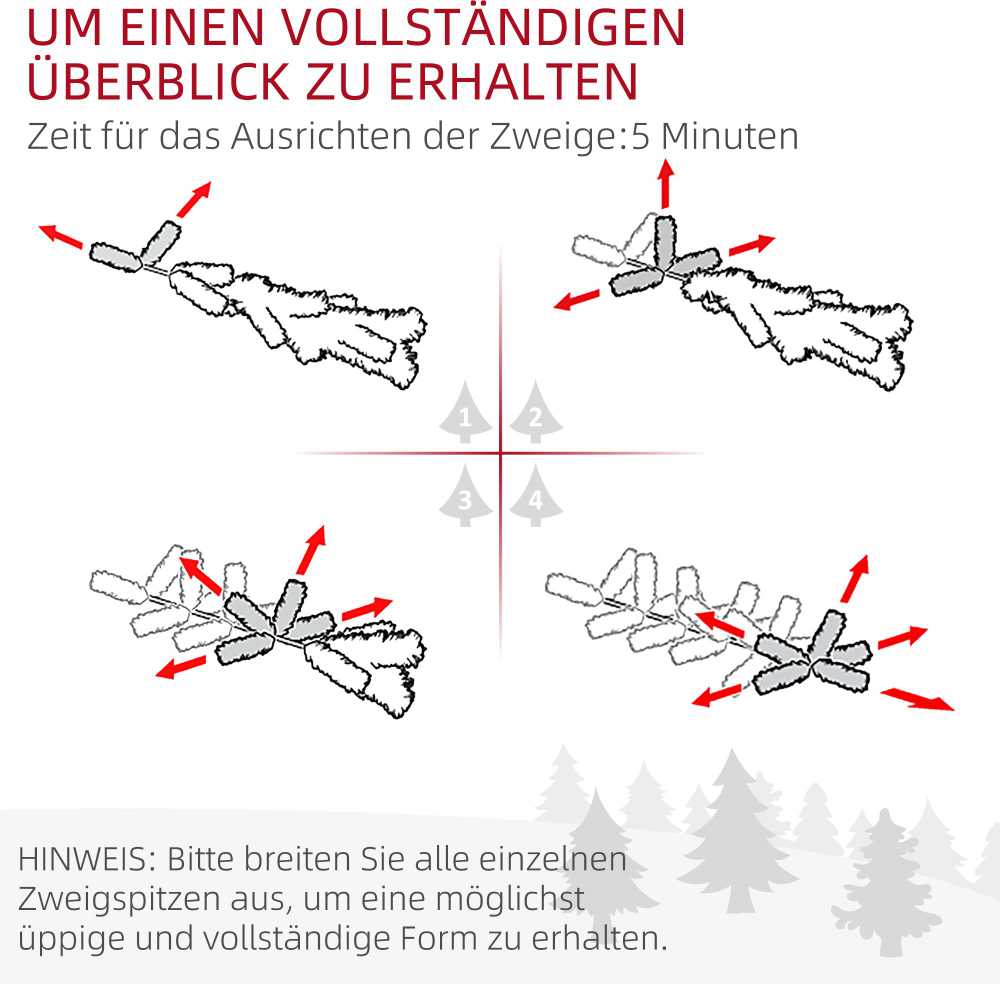 UM EINEN VOLLSTÄNDIGEN ÜBERBLICK ZU ERHALTEN
Zeit für das Ausrichten der Zweige:5 Minuten

1 2 3 4

HINWEIS: Bitte breiten Sie alle einzelnen Zweigspitzen aus, um eine möglichst üppige und vollständige Form zu erhalten.